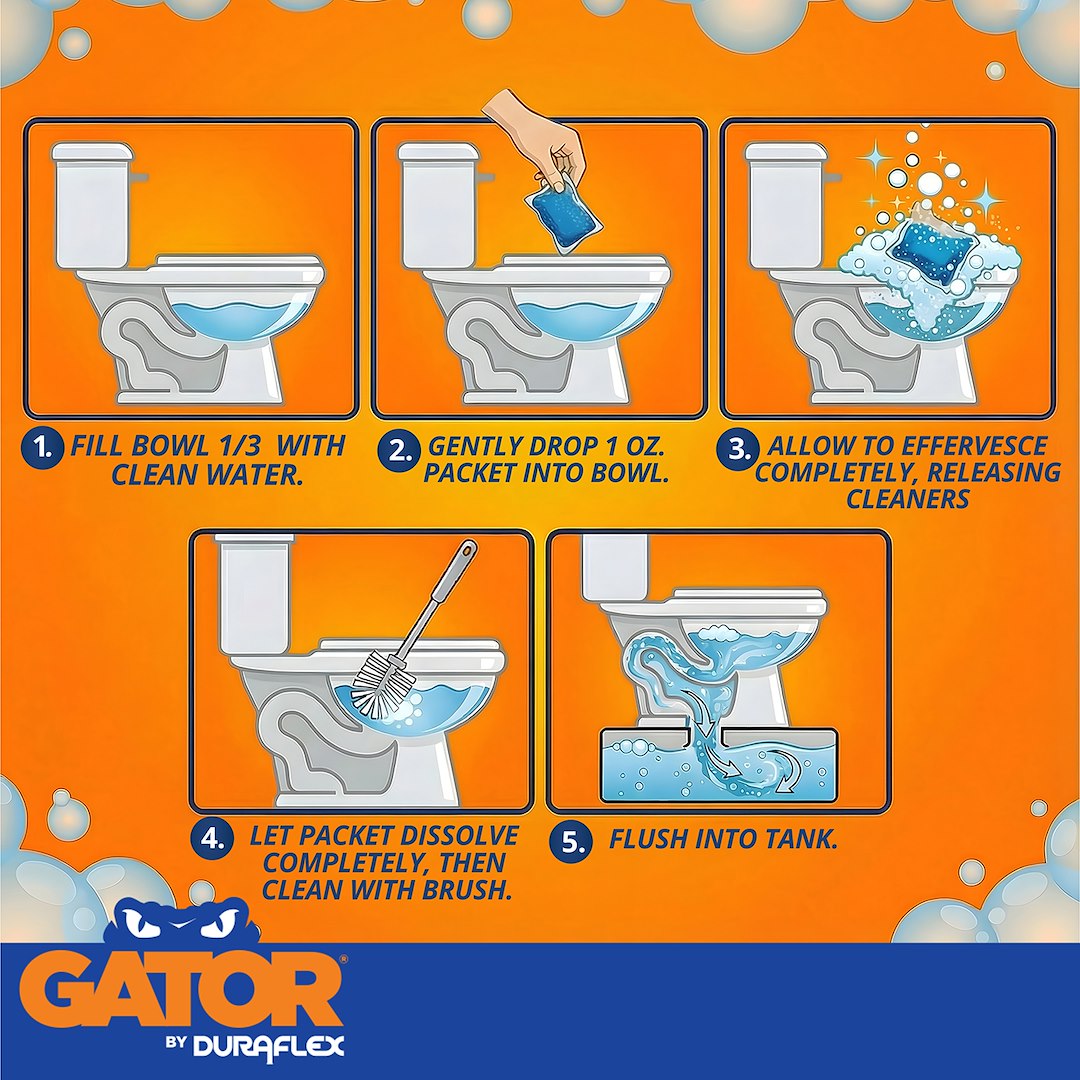 1. FILL BOWL 1/3 WITH CLEAN WATER.

2. GENTLY DROP 1 OZ. PACKET INTO BOWL.

3. ALLOW TO EFFERVESCE COMPLETELY, RELEASING CLEANERS

4. LET PACKET DISSOLVE COMPLETELY, THEN CLEAN WITH BRUSH.

5. FLUSH INTO TANK.

GATOR®
BY DURAFLEX