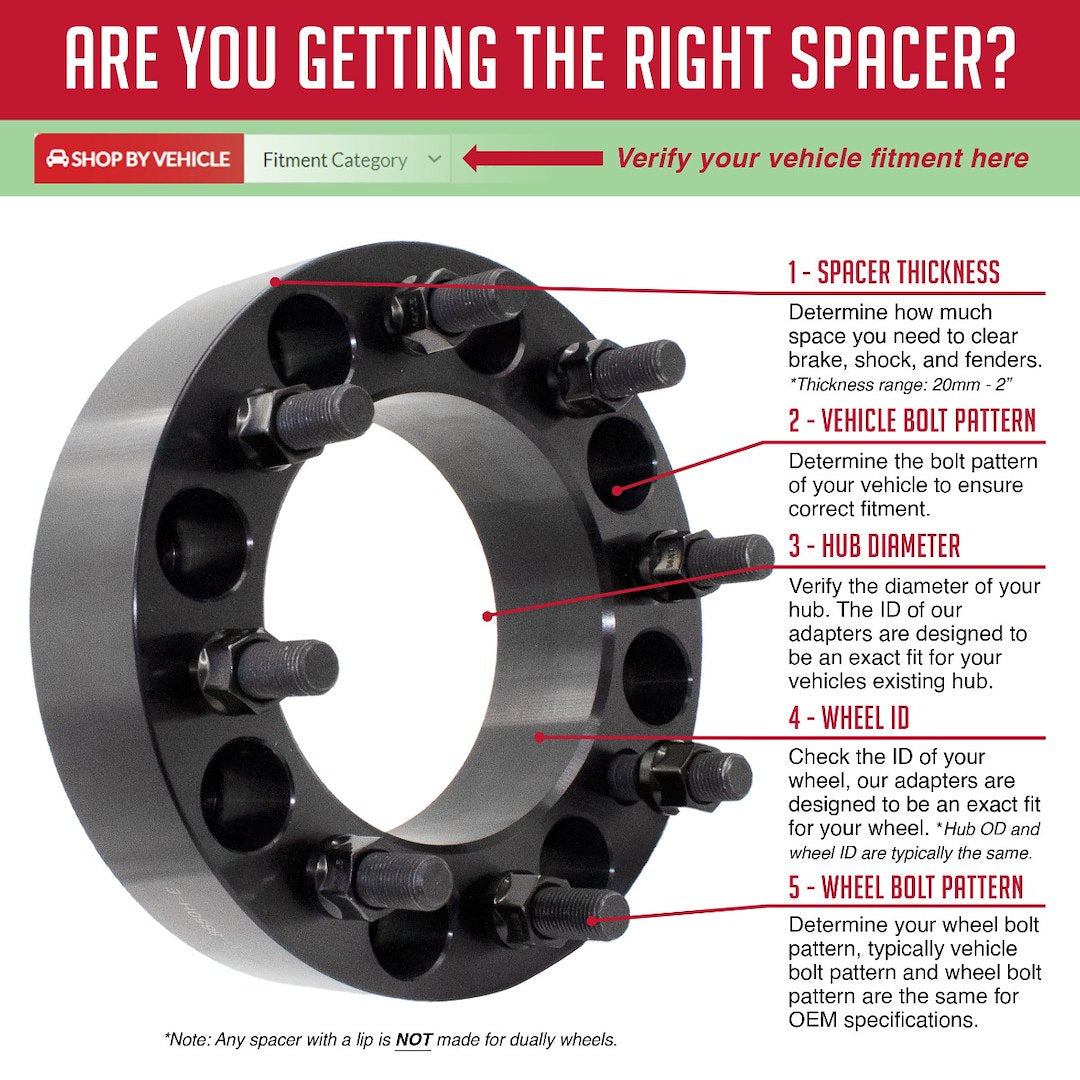 ARE YOU GETTING THE RIGHT SPACER?

SHOP BY VEHICLE

Fitment Category

Verify your vehicle fitment here

1 - SPACER THICKNESS

Determine how much space you need to clear brake, shock, and fenders. *Thickness range: 20mm - 2"

2 - VEHICLE BOLT PATTERN

Determine the bolt pattern of your vehicle to ensure correct fitment.

3 - HUB DIAMETER

Verify the diameter of your hub. The ID of our adapters are designed to be an exact fit for your vehicles existing hub.

4 - WHEEL ID

Check the ID of your wheel, our adapters are designed to be an exact fit for your wheel. *Hub OD and wheel ID are typically the same.

5 - WHEEL BOLT PATTERN

Determine your wheel bolt pattern, typically vehicle bolt pattern and wheel bolt pattern are the same for OEM specifications.

*Note: Any spacer with a lip is NOT made for dually wheels.