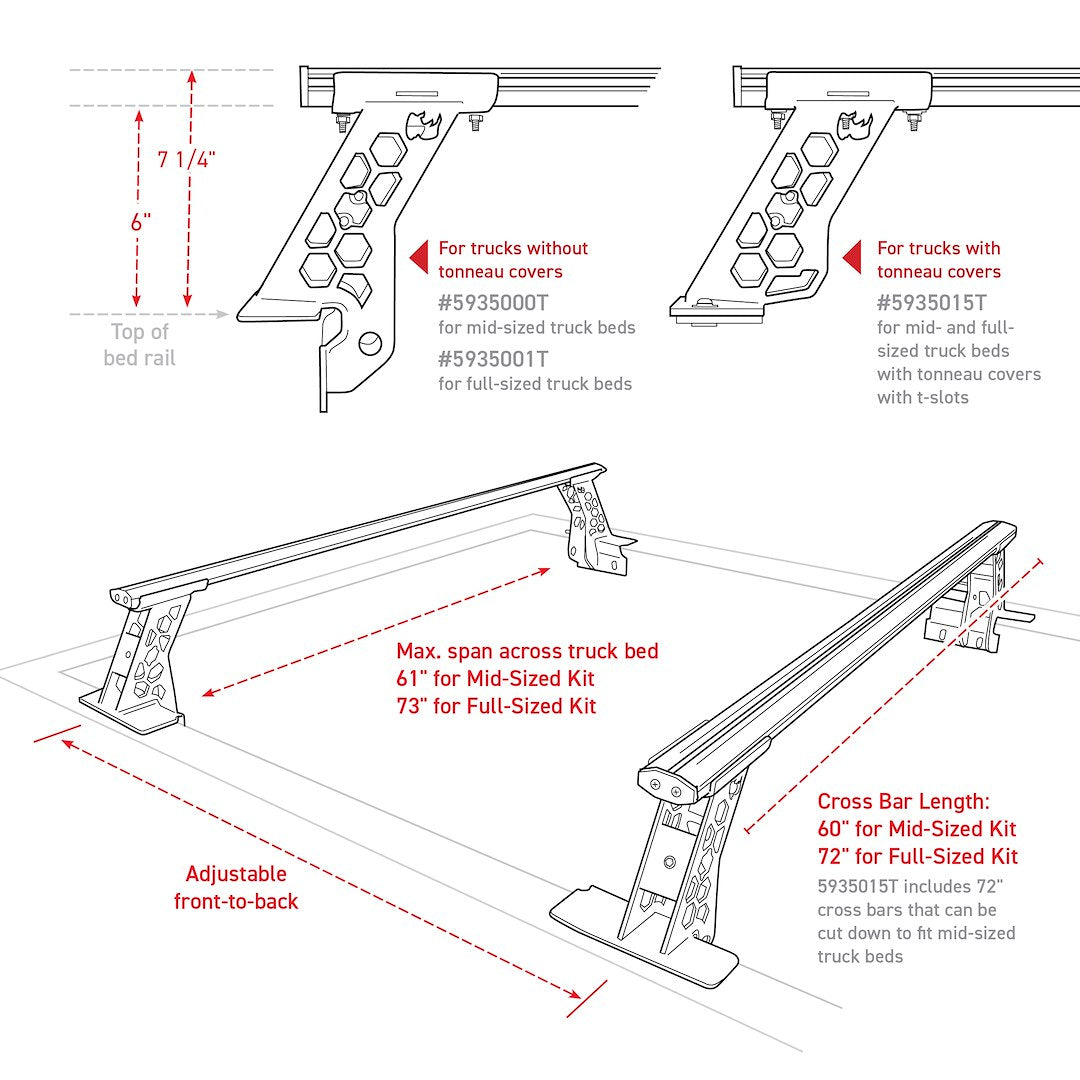 7 1/4"

6"

Top of bed rail

For trucks without tonneau covers
#5935000T
for mid-sized truck beds
#5935001T
for full-sized truck beds

For trucks with tonneau covers
#5935015T
for mid- and full-sized truck beds with tonneau covers with t-slots

Max. span across truck bed
61" for Mid-Sized Kit
73" for Full-Sized Kit

Adjustable front-to-back

Cross Bar Length:
60" for Mid-Sized Kit
72" for Full-Sized Kit
5935015T includes 72" cross bars that can be cut down to fit mid-sized truck beds