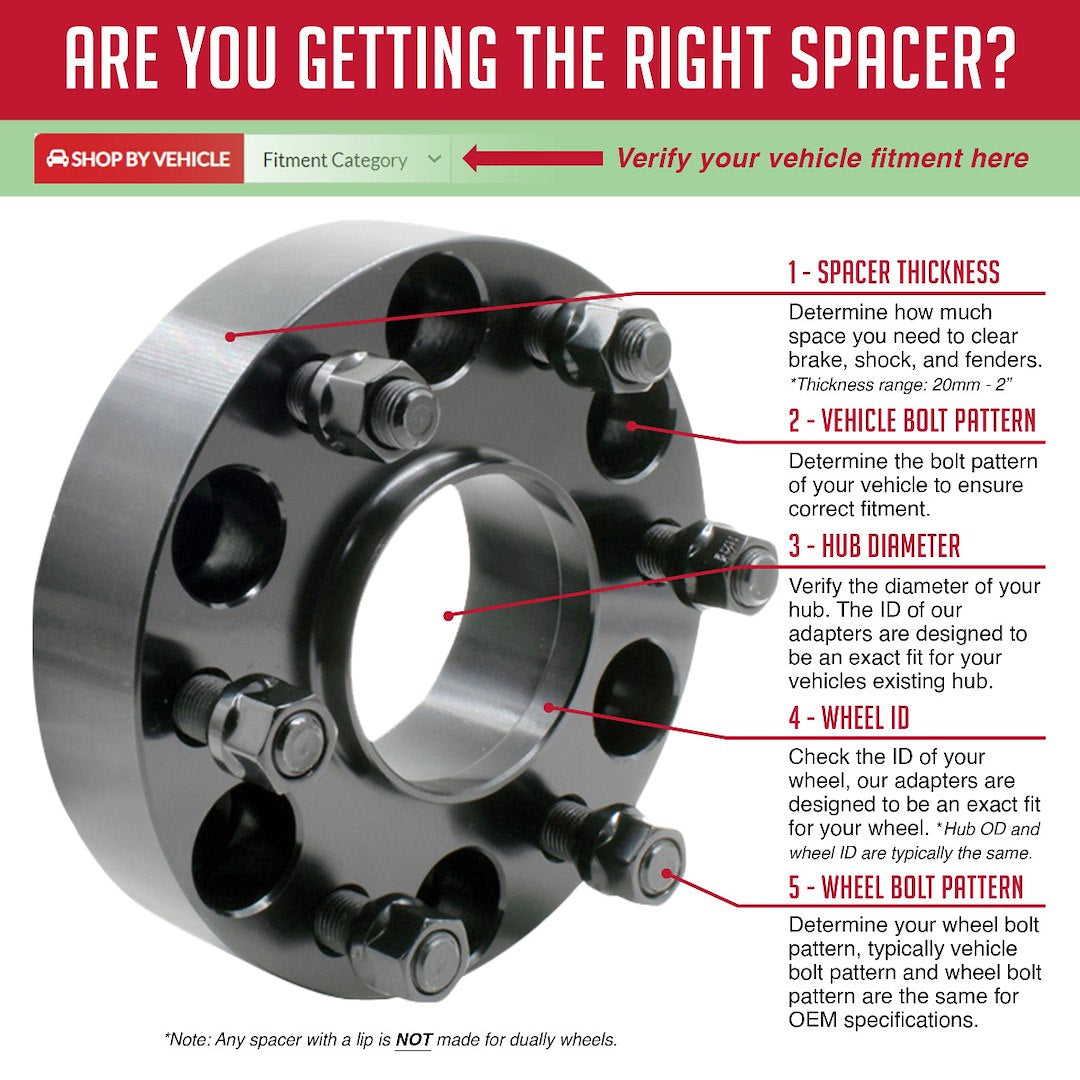 ARE YOU GETTING THE RIGHT SPACER?

SHOP BY VEHICLE

Fitment Category

Verify your vehicle fitment here

1 - SPACER THICKNESS

Determine how much space you need to clear brake, shock, and fenders. *Thickness range: 20mm - 2"

2 - VEHICLE BOLT PATTERN

Determine the bolt pattern of your vehicle to ensure correct fitment.

3 - HUB DIAMETER

Verify the diameter of your hub. The ID of our adapters are designed to be an exact fit for your vehicles existing hub.

4 - WHEEL ID

Check the ID of your wheel, our adapters are designed to be an exact fit for your wheel. *Hub OD and wheel ID are typically the same.

5 - WHEEL BOLT PATTERN

Determine your wheel bolt pattern, typically vehicle bolt pattern and wheel bolt pattern are the same for OEM specifications.

*Note: Any spacer with a lip is NOT made for dually wheels.