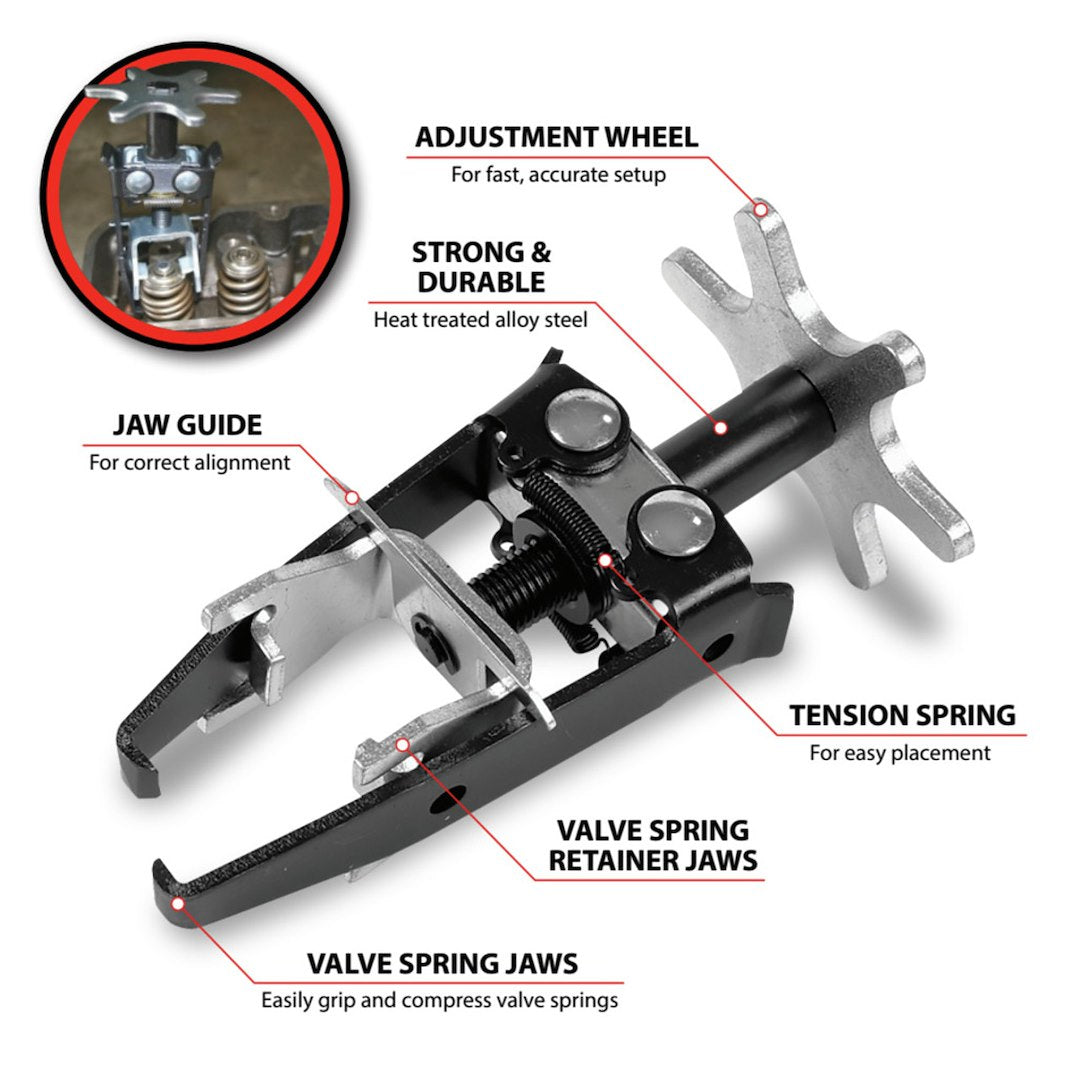 ADJUSTMENT WHEEL
For fast, accurate setup

STRONG & DURABLE
Heat treated alloy steel

JAW GUIDE
For correct alignment

TENSION SPRING
For easy placement

VALVE SPRING RETAINER JAWS

VALVE SPRING JAWS
Easily grip and compress valve springs