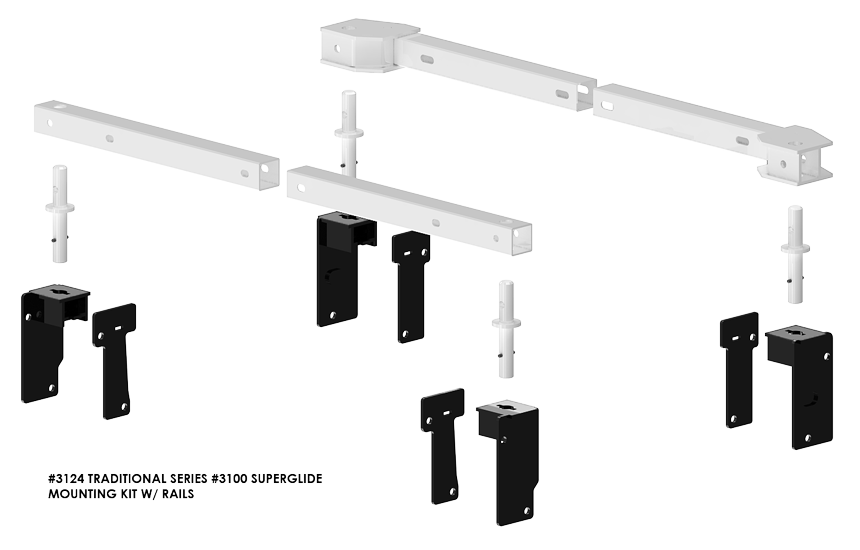 #3124 TRADITIONAL SERIES #3100 SUPERGLIDE
MOUNTING KIT W/ RAILS