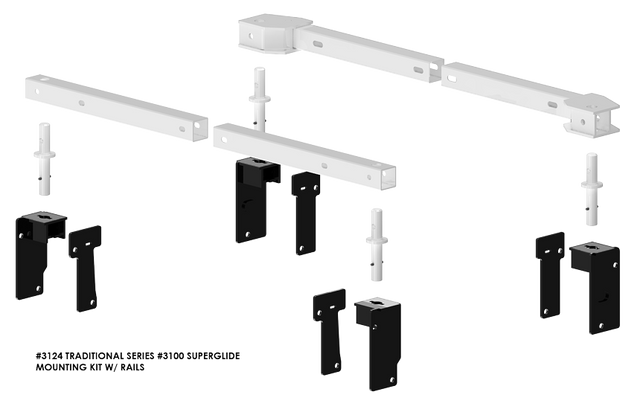 #3124 TRADITIONAL SERIES #3100 SUPERGLIDE MOUNTING KIT W/ RAILS