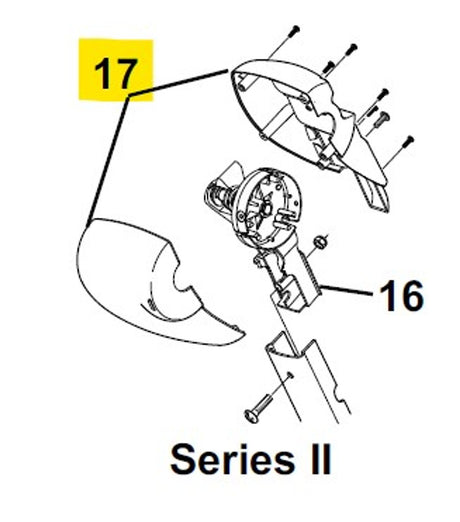 17

16

Series II