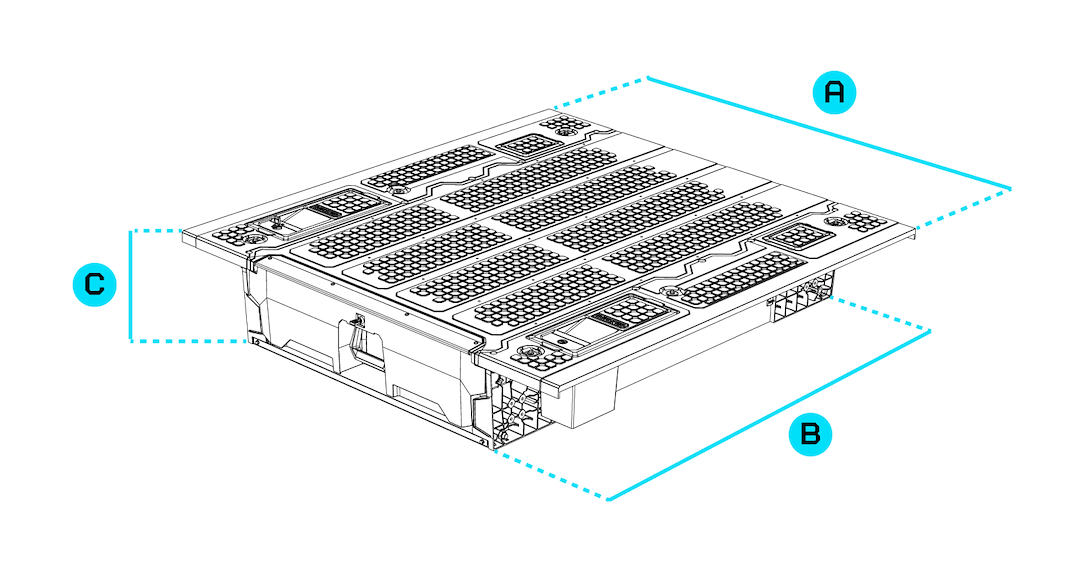 A

C

B