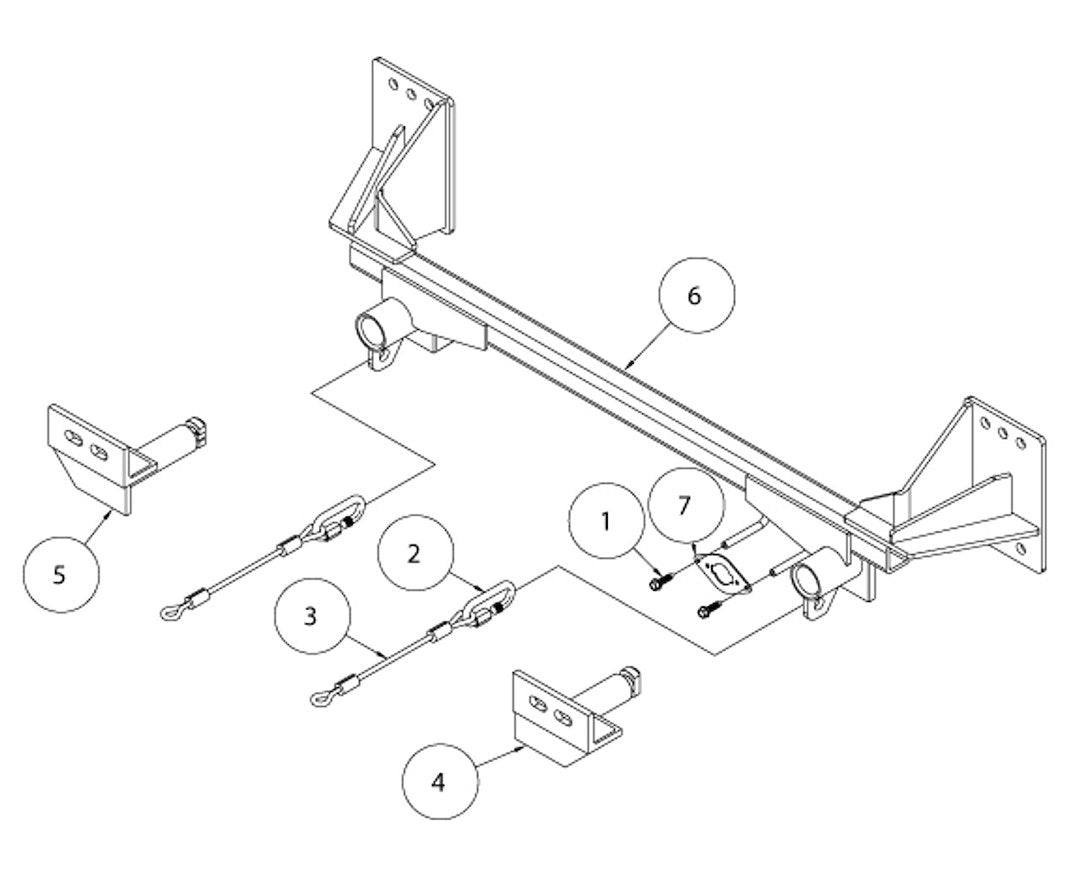 6
5
1
7
2
3
4