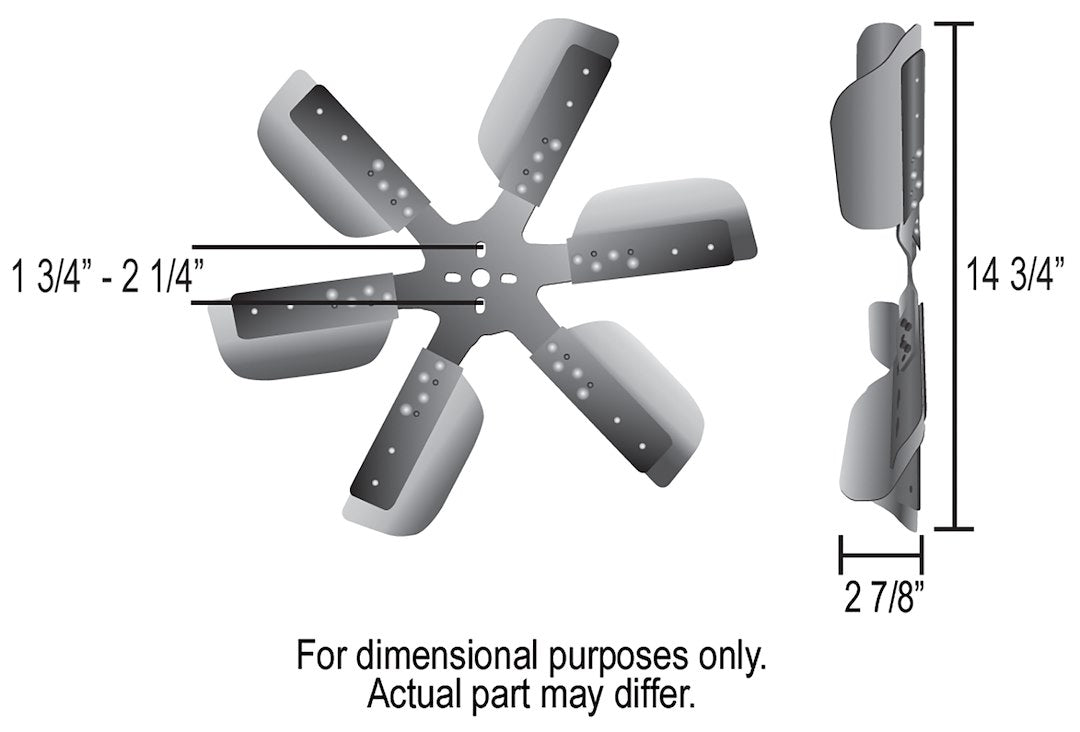 1 3/4” - 2 1/4”

14 3/4”

2 7/8”

For dimensional purposes only.
Actual part may differ.