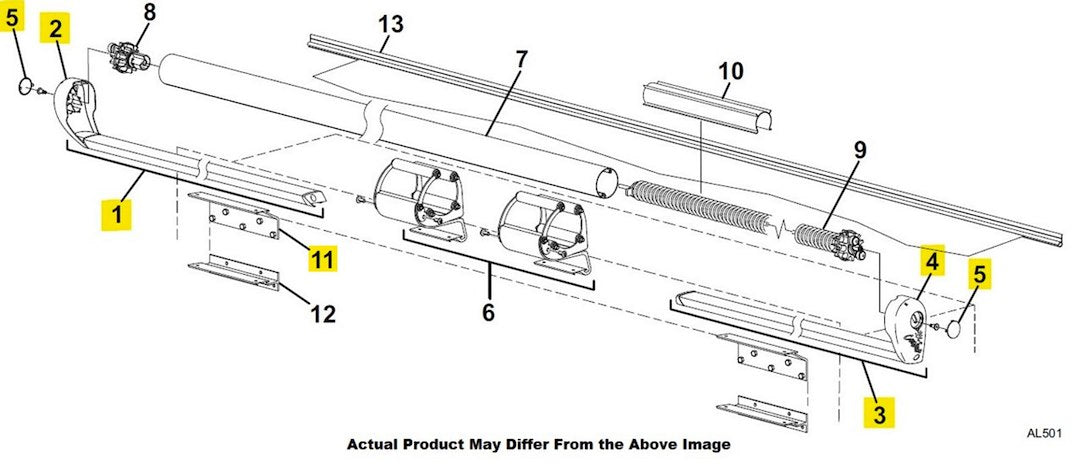 5
2
8
13
7
10
9
1
11
12
6
4
5
3
Actual Product May Differ From the Above Image
AL501