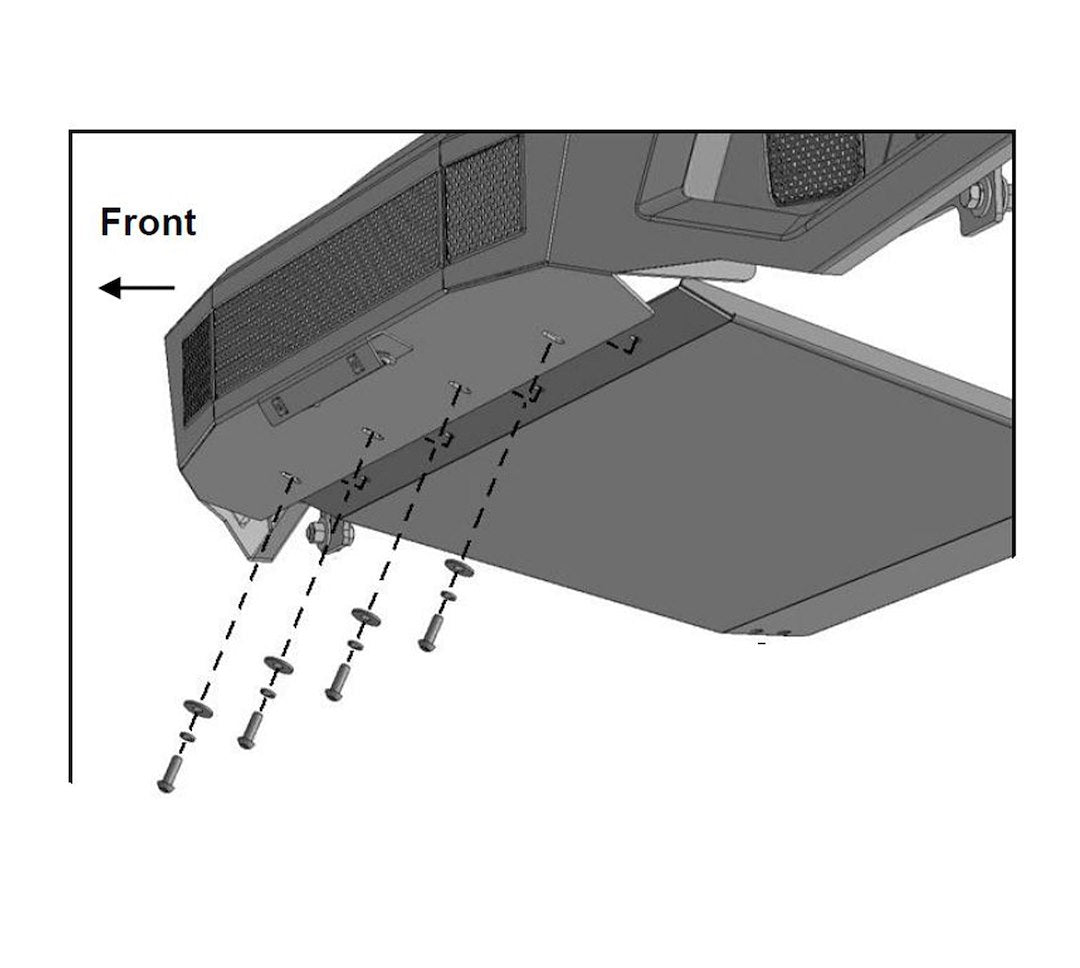 Front