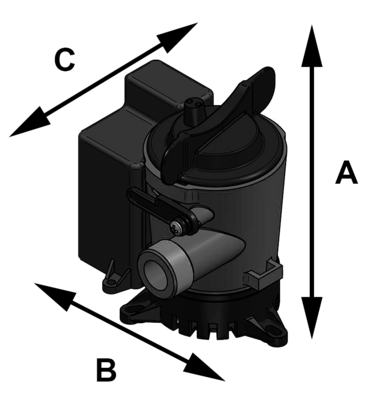 C

A

B