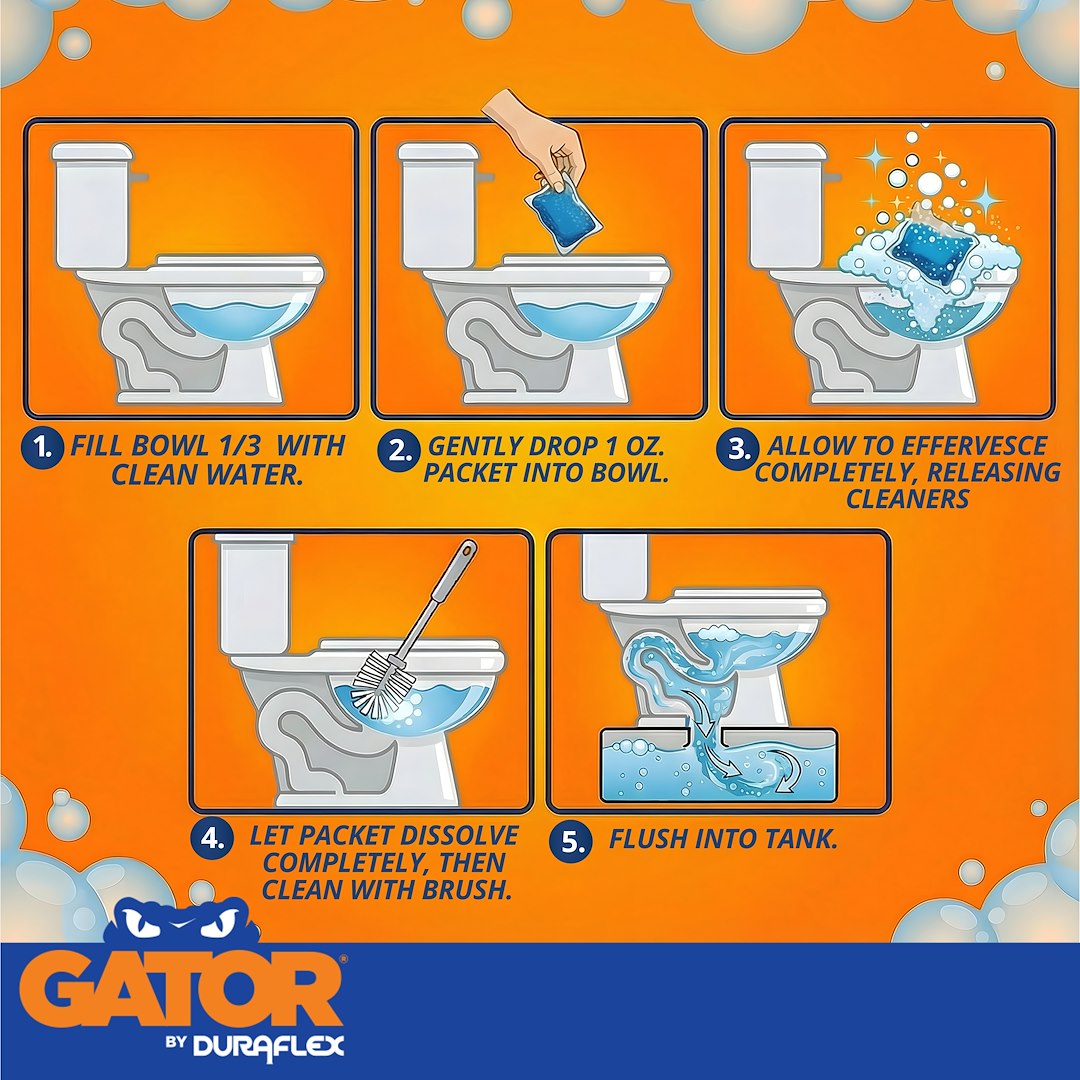 1. FILL BOWL 1/3 WITH CLEAN WATER.

2. GENTLY DROP 1 OZ. PACKET INTO BOWL.

3. ALLOW TO EFFERVESCE COMPLETELY, RELEASING CLEANERS

4. LET PACKET DISSOLVE COMPLETELY, THEN CLEAN WITH BRUSH.

5. FLUSH INTO TANK.

GATOR®
BY DURAFLEX