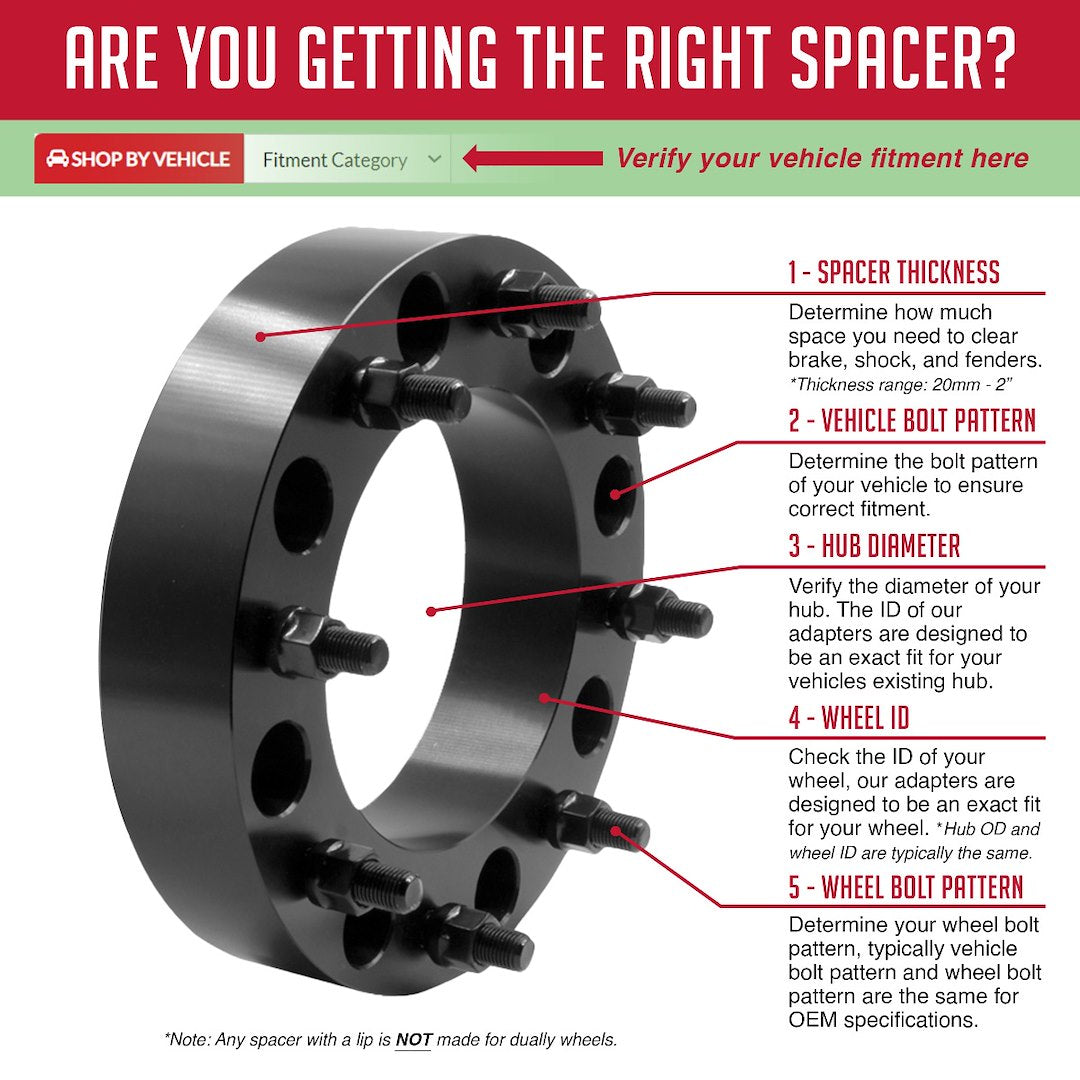 ARE YOU GETTING THE RIGHT SPACER?

SHOP BY VEHICLE Fitment Category Verify your vehicle fitment here

1 - SPACER THICKNESS
Determine how much space you need to clear brake, shock, and fenders.
*Thickness range: 20mm - 2"

2 - VEHICLE BOLT PATTERN
Determine the bolt pattern of your vehicle to ensure correct fitment.

3 - HUB DIAMETER
Verify the diameter of your hub. The ID of our adapters are designed to be an exact fit for your vehicles existing hub.

4 - WHEEL ID
Check the ID of your wheel, our adapters are designed to be an exact fit for your wheel. *Hub OD and wheel ID are typically the same.

5 - WHEEL BOLT PATTERN
Determine your wheel bolt pattern, typically vehicle bolt pattern and wheel bolt pattern are the same for OEM specifications.

*Note: Any spacer with a lip is NOT made for dually wheels.