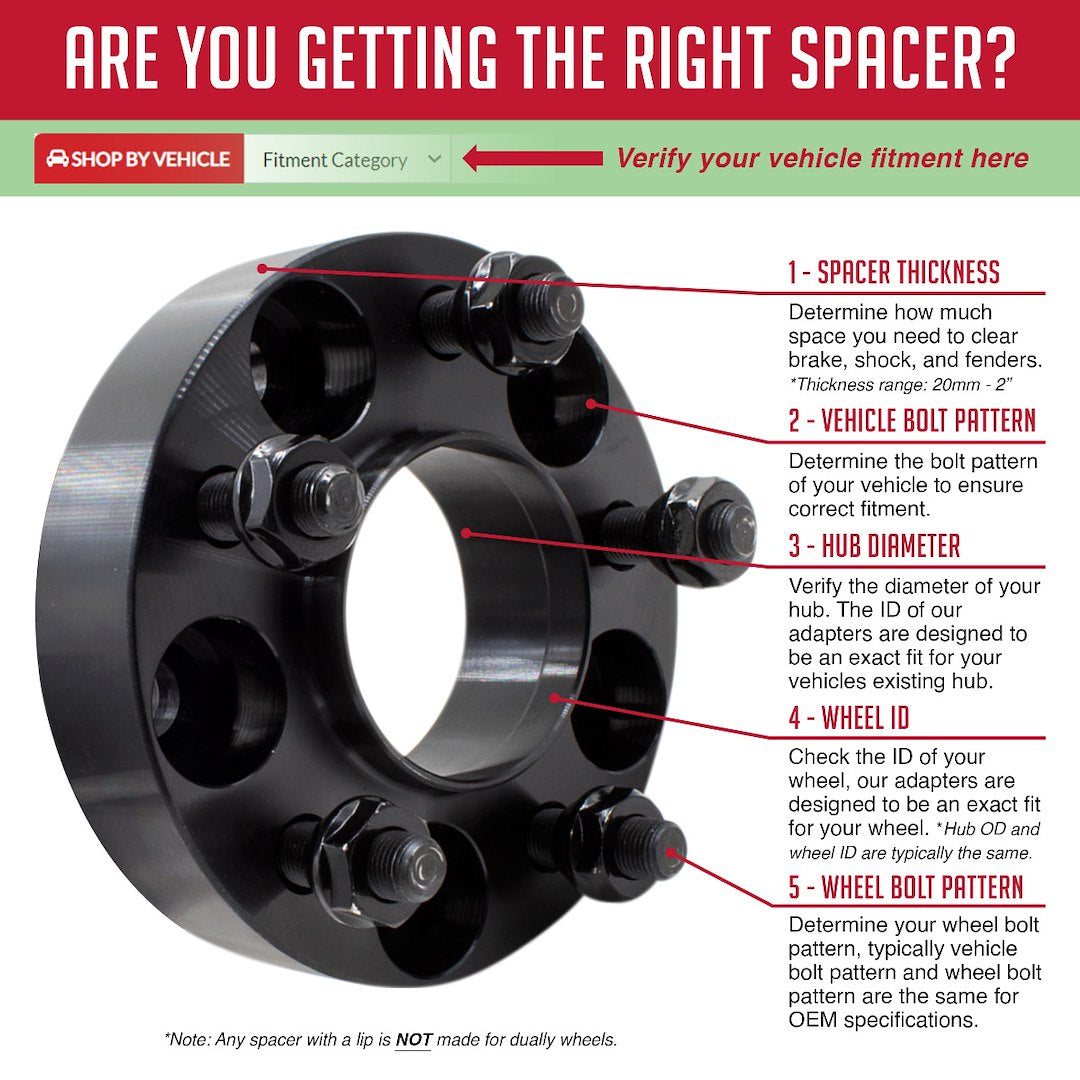 ARE YOU GETTING THE RIGHT SPACER?

SHOP BY VEHICLE

Fitment Category

Verify your vehicle fitment here

1 - SPACER THICKNESS

Determine how much space you need to clear brake, shock, and fenders. *Thickness range: 20mm - 2"

2 - VEHICLE BOLT PATTERN

Determine the bolt pattern of your vehicle to ensure correct fitment.

3 - HUB DIAMETER

Verify the diameter of your hub. The ID of our adapters are designed to be an exact fit for your vehicles existing hub.

4 - WHEEL ID

Check the ID of your wheel, our adapters are designed to be an exact fit for your wheel. *Hub OD and wheel ID are typically the same.

5 - WHEEL BOLT PATTERN

Determine your wheel bolt pattern, typically vehicle bolt pattern and wheel bolt pattern are the same for OEM specifications.

*Note: Any spacer with a lip is NOT made for dually wheels.