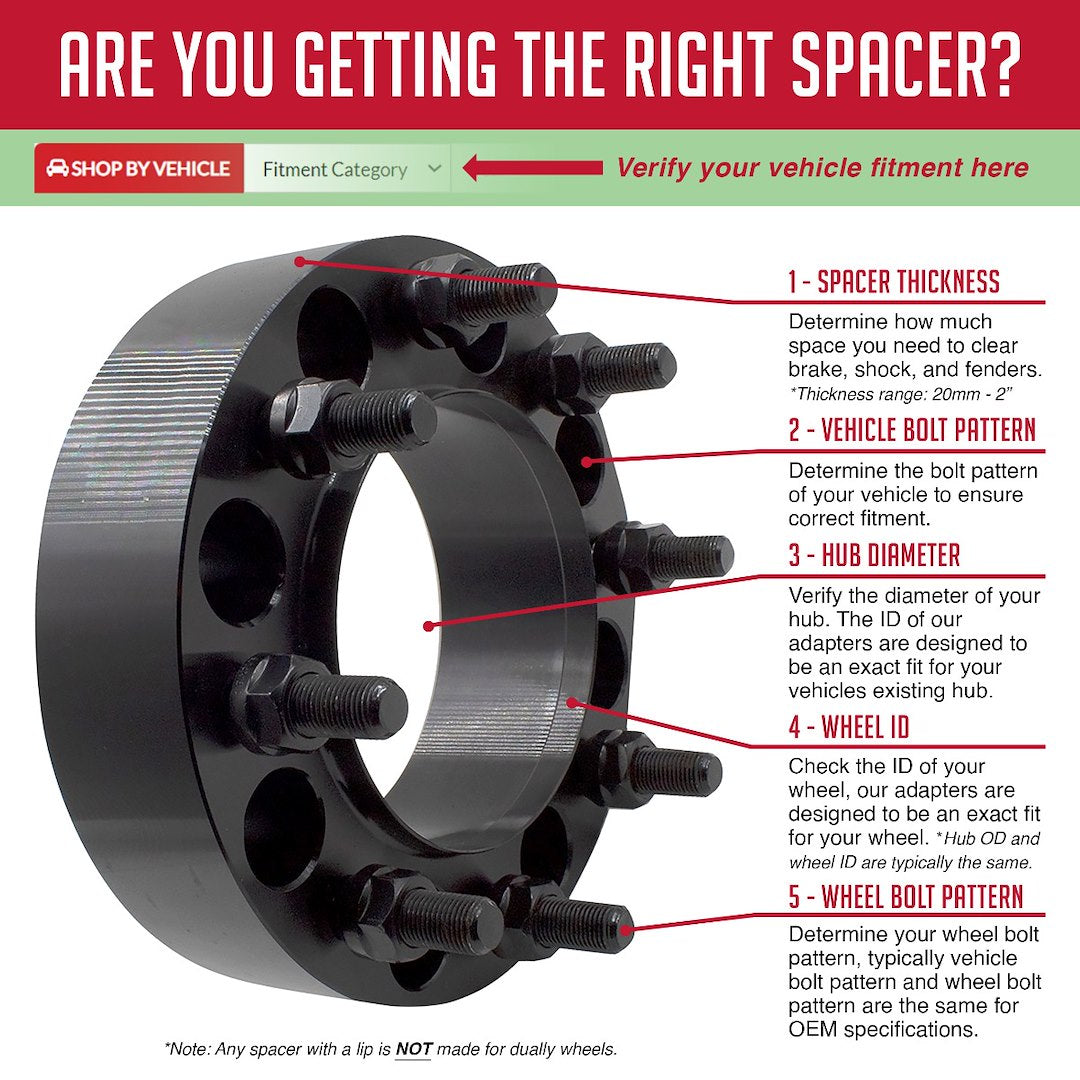 ARE YOU GETTING THE RIGHT SPACER?

SHOP BY VEHICLE Fitment Category

Verify your vehicle fitment here

1 - SPACER THICKNESS

Determine how much space you need to clear brake, shock, and fenders. *Thickness range: 20mm - 2"

2 - VEHICLE BOLT PATTERN

Determine the bolt pattern of your vehicle to ensure correct fitment.

3 - HUB DIAMETER

Verify the diameter of your hub. The ID of our adapters are designed to be an exact fit for your vehicles existing hub.

4 - WHEEL ID

Check the ID of your wheel, our adapters are designed to be an exact fit for your wheel. *Hub OD and wheel ID are typically the same.

5 - WHEEL BOLT PATTERN

Determine your wheel bolt pattern, typically vehicle bolt pattern and wheel bolt pattern are the same for OEM specifications.

*Note: Any spacer with a lip is NOT made for dually wheels.