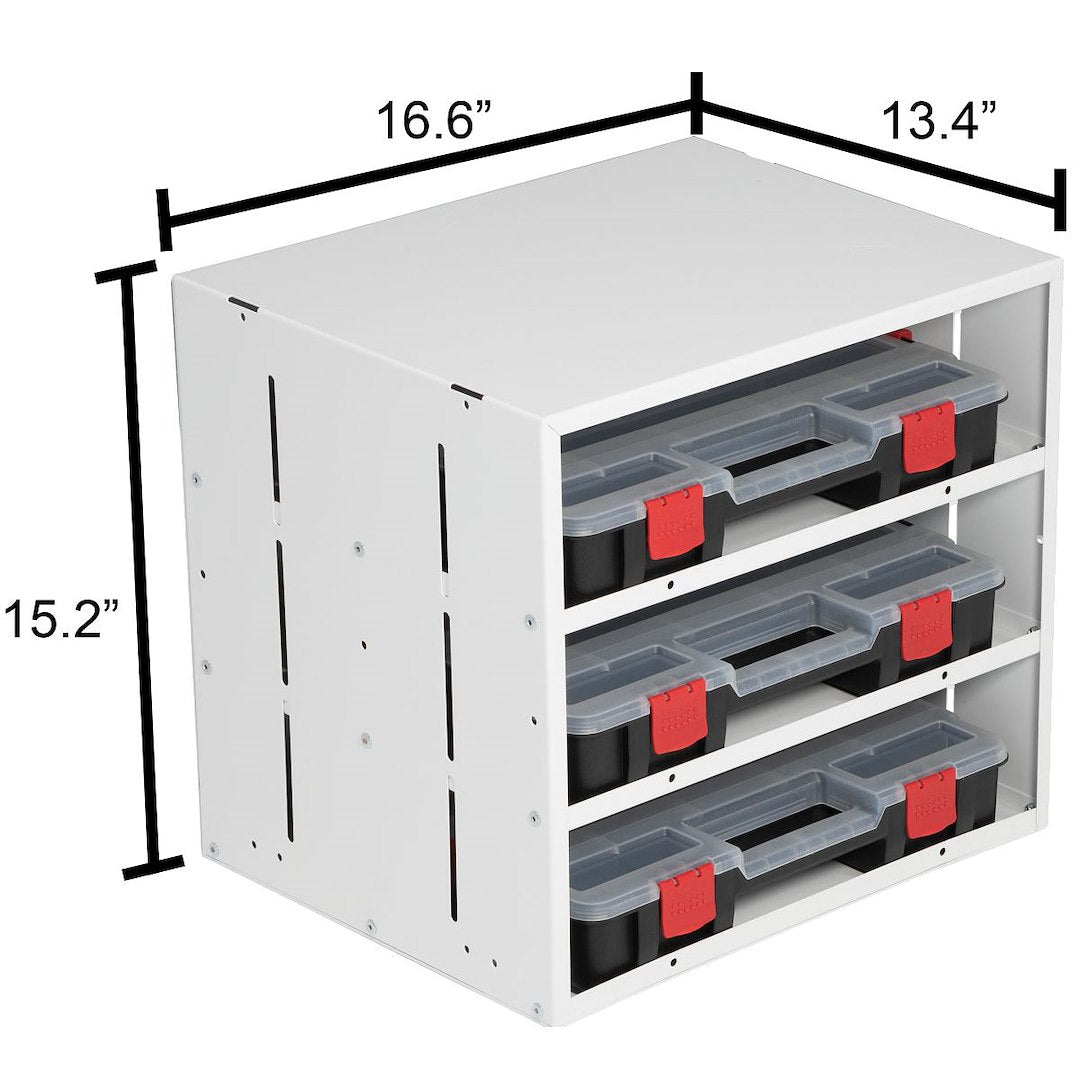 16.6”
13.4”
15.2”