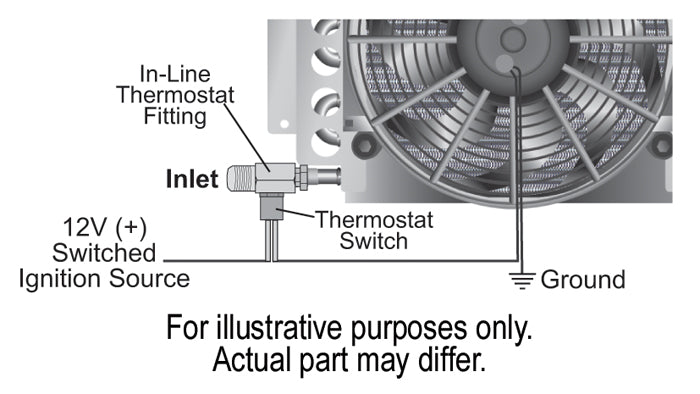 In-Line
Thermostat
Fitting

Inlet

12V (+)
Switched
Ignition Source

Thermostat
Switch

Ground

For illustrative purposes only.
Actual part may differ.