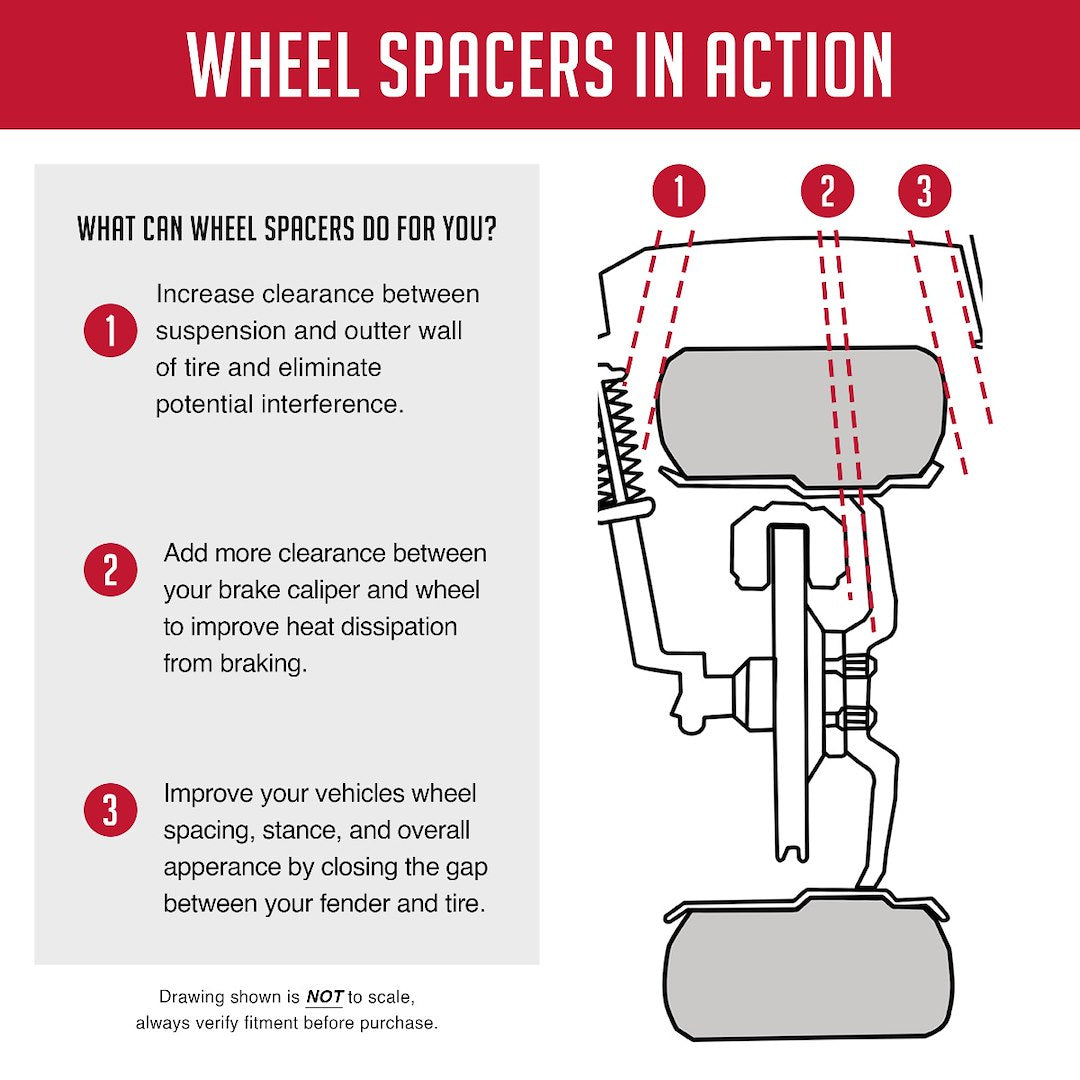 WHEEL SPACERS IN ACTION

WHAT CAN WHEEL SPACERS DO FOR YOU?

1 Increase clearance between suspension and outter wall of tire and eliminate potential interference.

2 Add more clearance between your brake caliper and wheel to improve heat dissipation from braking.

3 Improve your vehicles wheel spacing, stance, and overall apperance by closing the gap between your fender and tire.

Drawing shown is NOT to scale, always verify fitment before purchase.

1 2 3