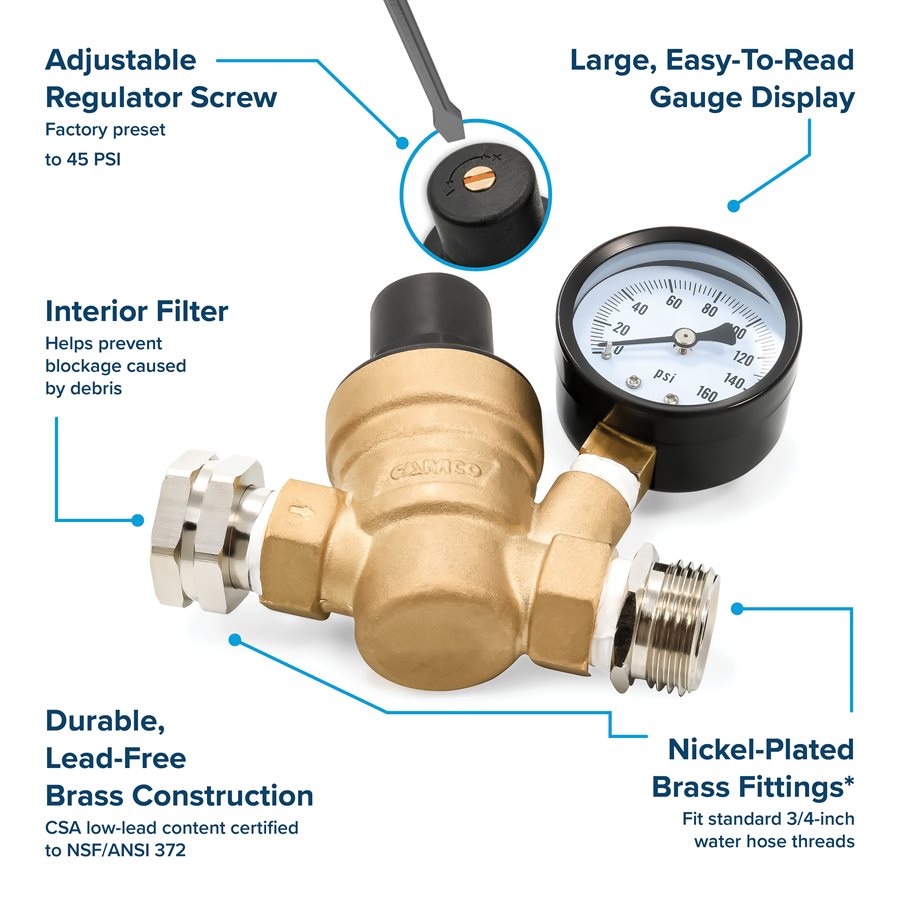 Adjustable Regulator Screw
Factory preset to 45 PSI

Large, Easy-To-Read Gauge Display

Interior Filter
Helps prevent blockage caused by debris

0
20
40
60
80
100
120
140
160
psi

CAMCO

Durable, Lead-Free Brass Construction
CSA low-lead content certified to NSF/ANSI 372

Nickel-Plated Brass Fittings*
Fit standard 3/4-inch water hose threads