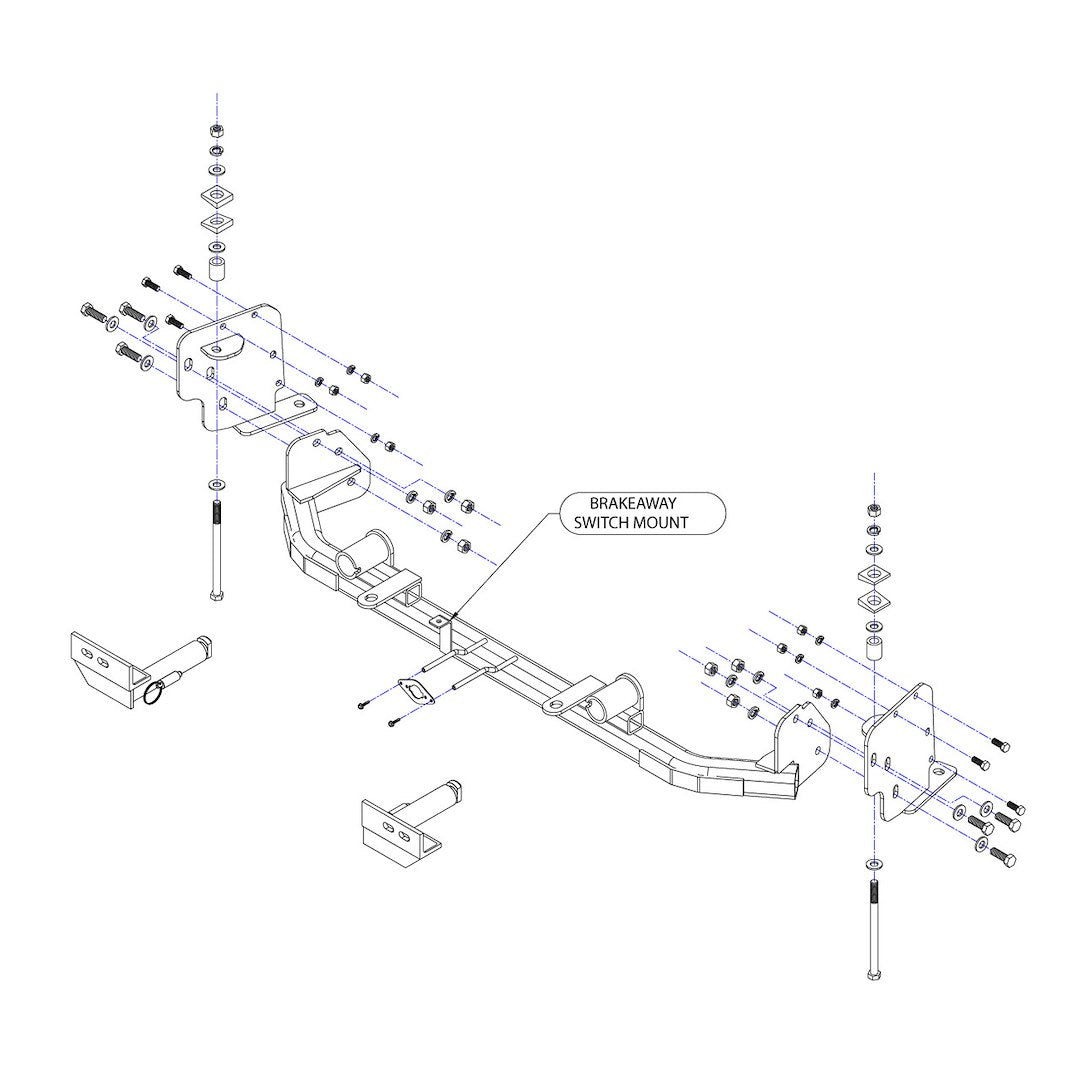 BRAKEAWAY SWITCH MOUNT