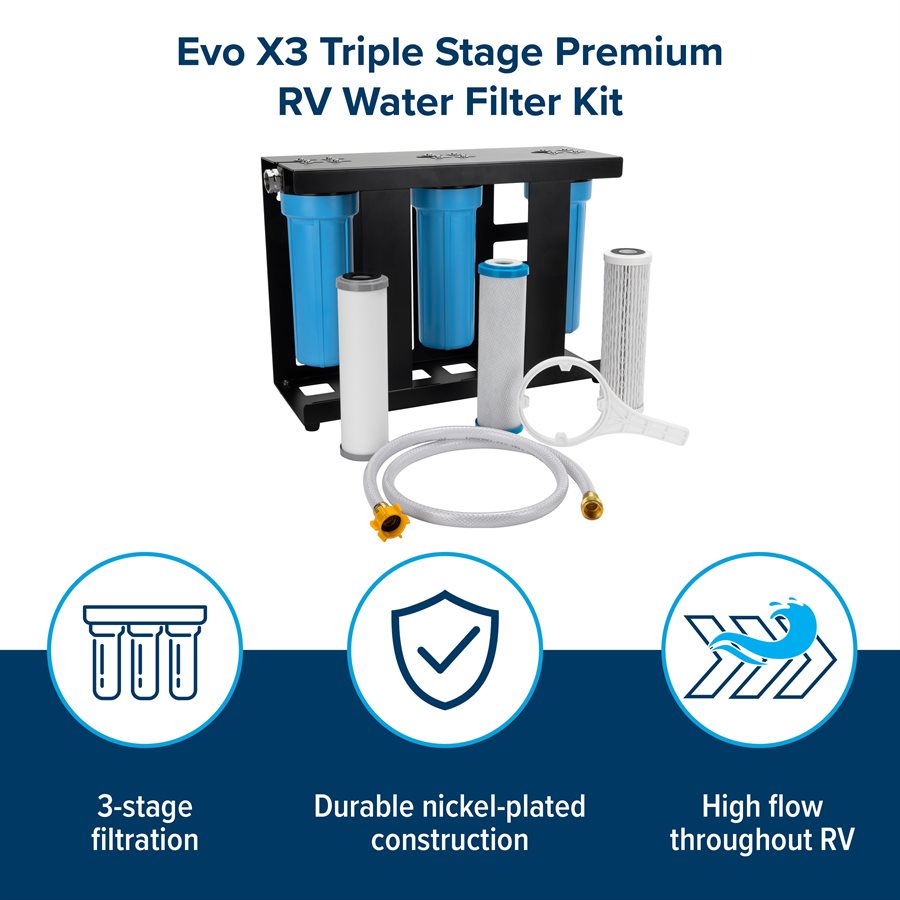 Evo X3 Triple Stage Premium RV Water Filter Kit

3-stage filtration

Durable nickel-plated construction

High flow throughout RV