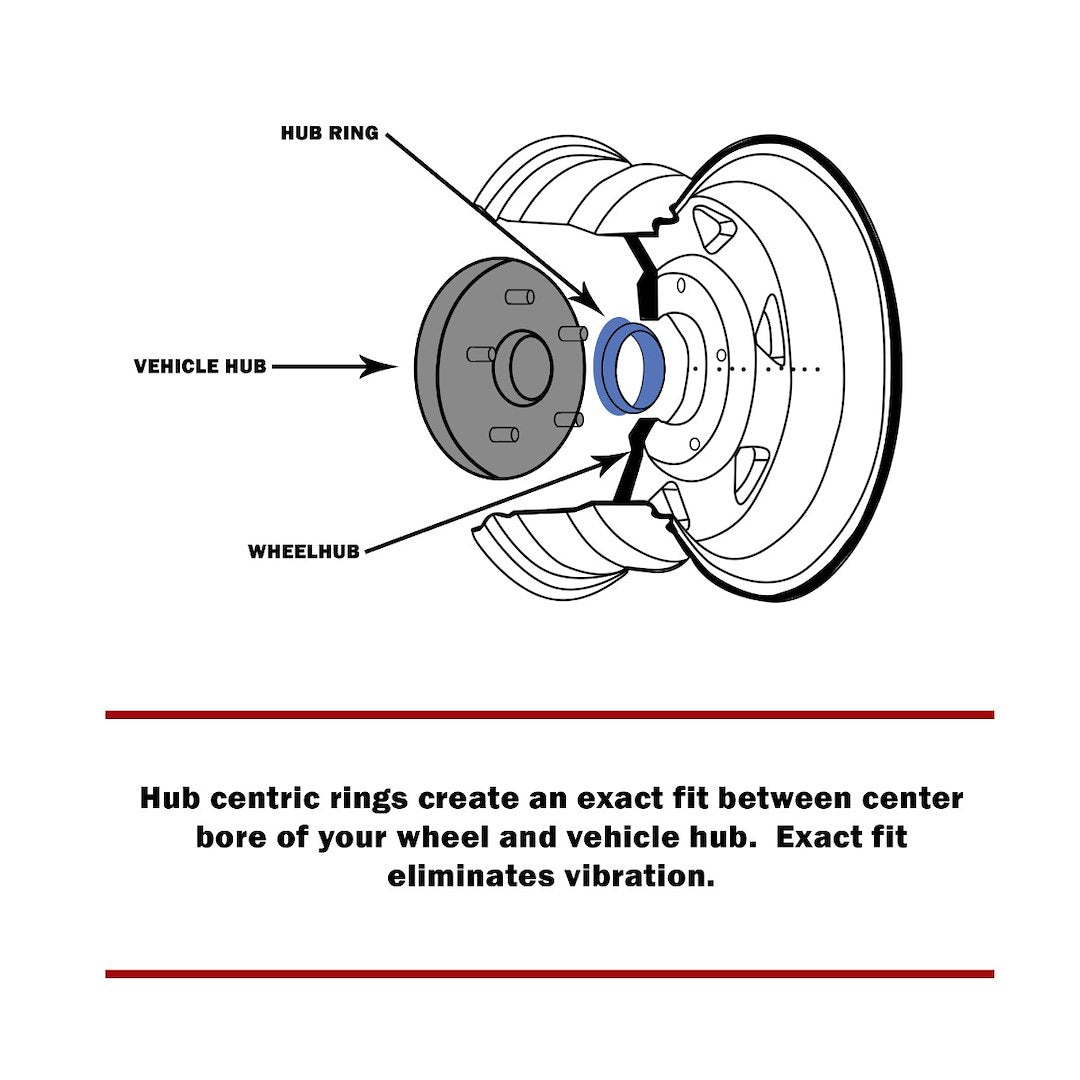 HUB RING

VEHICLE HUB

WHEELHUB

Hub centric rings create an exact fit between center bore of your wheel and vehicle hub.  Exact fit eliminates vibration.