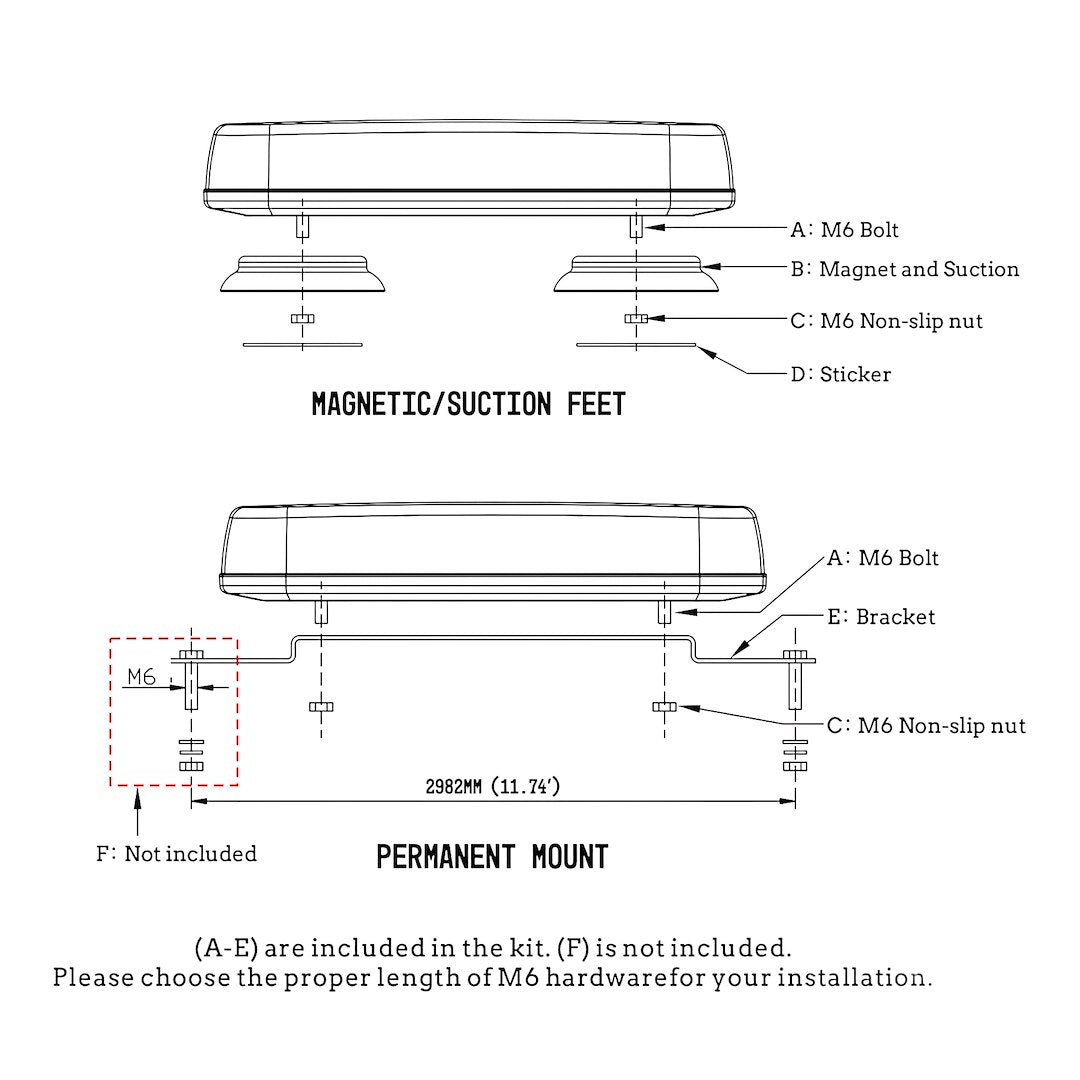 A: M6 Bolt
B: Magnet and Suction
C: M6 Non-slip nut
D: Sticker

MAGNETIC/SUCTION FEET

A: M6 Bolt
E: Bracket
M6
C: M6 Non-slip nut
2982MM (11.74')
F: Not included

PERMANENT MOUNT

(A-E) are included in the kit. (F) is not included.
Please choose the proper length of M6 hardwarefor your installation.