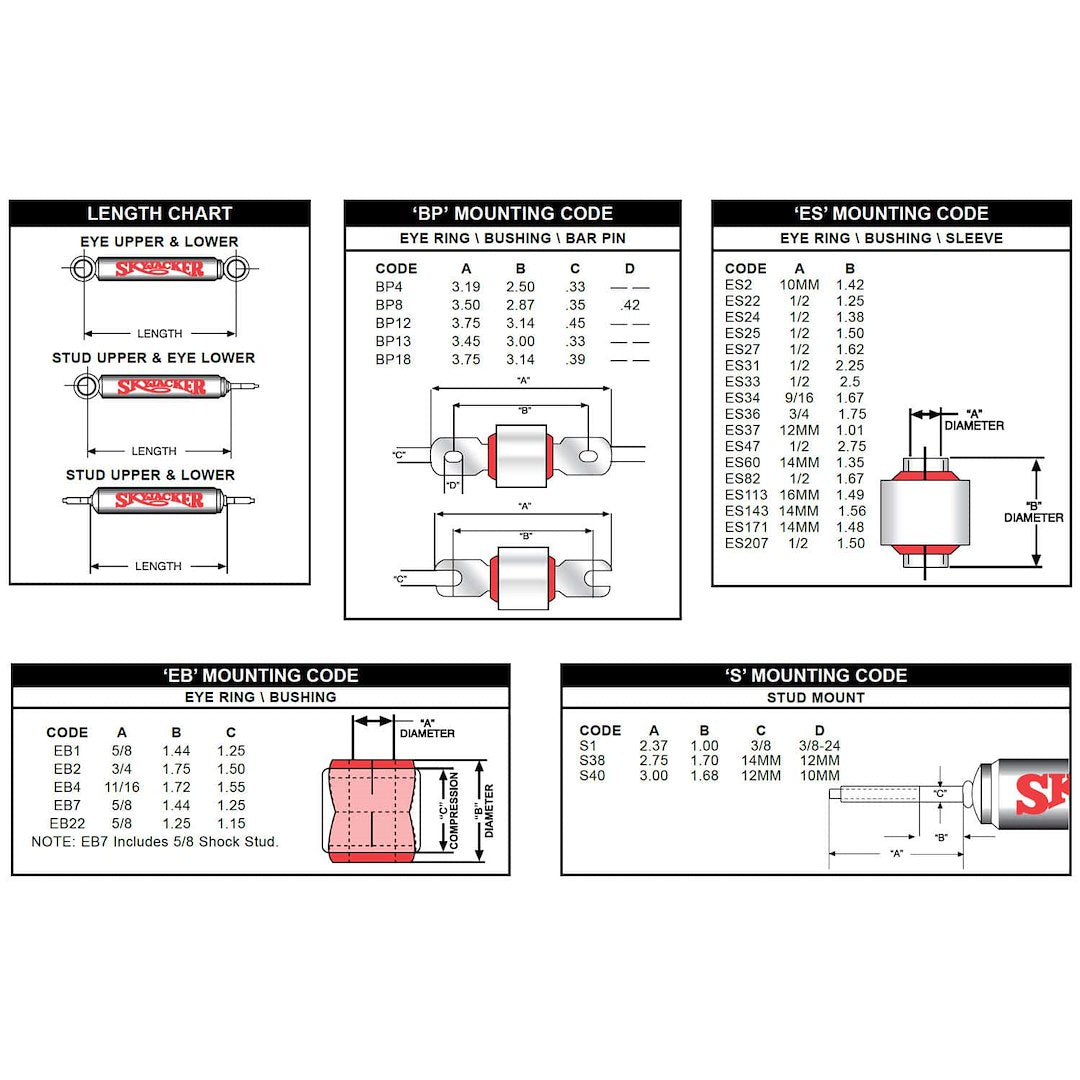 LENGTH CHART

EYE UPPER & LOWER

SKYJACKER

LENGTH

STUD UPPER & EYE LOWER

SKYJACKER

LENGTH

STUD UPPER & LOWER

SKYJACKER

LENGTH

'BP' MOUNTING CODE

EYE RING \ BUSHING \ BAR PIN

| CODE | A | B | C | D |
|---|---|---|---|---|
| BP4 | 3.19 | 2.50 | .33 | — — |
| BP8 | 3.50 | 2.87 | .35 | .42 |
| BP12 | 3.75 | 3.14 | .45 | — — |
| BP13 | 3.45 | 3.00 | .33 | — — |
| BP18 | 3.75 | 3.14 | .39 | — — |

"A"
"B"
"C"
"D"

"A"
"B"
"C"

'ES' MOUNTING CODE

EYE RING \ BUSHING \ SLEEVE

| CODE | A | B |
|---|---|---|
| ES2 | 10MM | 1.42 |
| ES22 | 1/2 | 1.25 |
| ES24 | 1/2 | 1.38 |
| ES25 | 1/2 | 1.50 |
| ES27 | 1/2 | 1.62 |
| ES31 | 1/2 | 2.25 |
| ES33 | 1/2 | 2.5 |
| ES34 | 9/16 | 1.67 |
| ES36 | 3/4 | 1.75 |
| ES37 | 12MM | 1.01 |
| ES47 | 1/2 | 2.75 |
| ES60 | 14MM | 1.35 |
| ES82 | 1/2 | 1.67 |
| ES113 | 16MM | 1.49 |
| ES143 | 14MM | 1.56 |
| ES171 | 14MM | 1.48 |
| ES207 | 1/2 | 1.50 |

"A" DIAMETER

"B" DIAMETER

'EB' MOUNTING CODE

EYE RING \ BUSHING

| CODE | A | B | C |
|---|---|---|---|
| EB1 | 5/8 | 1.44 | 1.25 |
| EB2 | 3/4 | 1.75 | 1.50 |
| EB4 | 11/16 | 1.72 | 1.55 |
| EB7 | 5/8 | 1.44 | 1.25 |
| EB22 | 5/8 | 1.25 | 1.15 |

NOTE: EB7 Includes 5/8 Shock Stud.

"A" DIAMETER

"C" COMPRESSION

"B" DIAMETER

'S' MOUNTING CODE

STUD MOUNT

| CODE | A | B | C | D |
|---|---|---|---|---|
| S1 | 2.37 | 1.00 | 3/8 | 3/8-24 |
| S38 | 2.75 | 1.70 | 14MM | 12MM |
| S40 | 3.00 | 1.68 | 12MM | 10MM |

"C"
"B"
"A"

SK