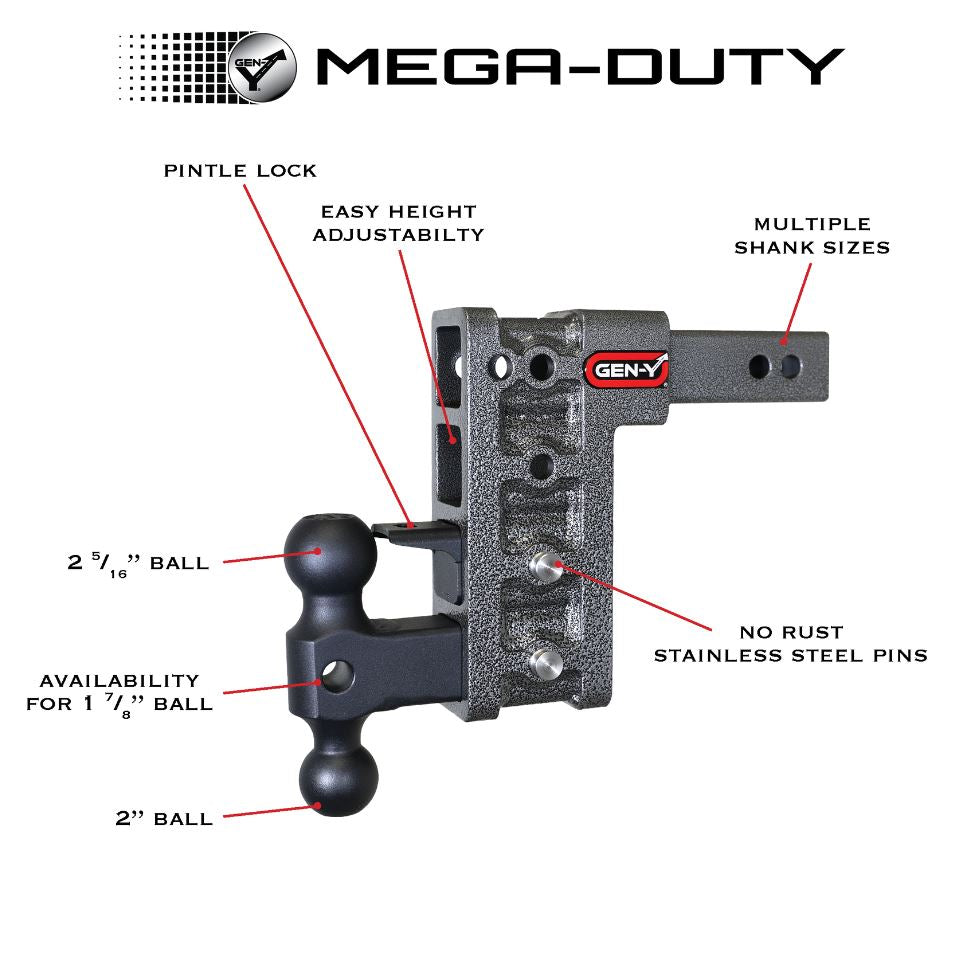 GEN-Y MEGA-DUTY

PINTLE LOCK

EASY HEIGHT ADJUSTABILTY

MULTIPLE SHANK SIZES

GEN-Y

2 $^{5}/_{16}$" BALL

NO RUST STAINLESS STEEL PINS

AVAILABILITY FOR 1 $^{7}/_{8}$" BALL

2" BALL