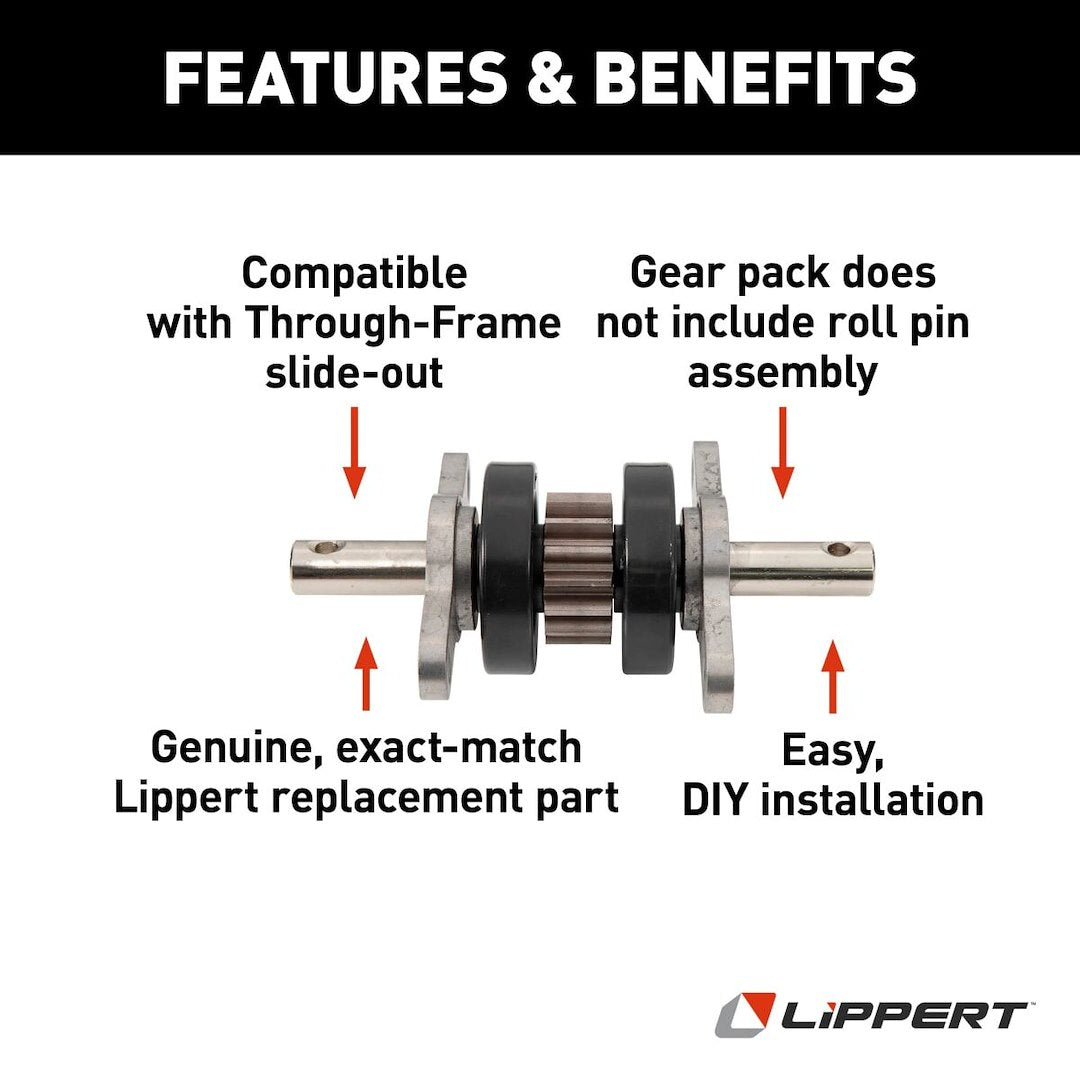 FEATURES & BENEFITS

Compatible with Through-Frame slide-out

Gear pack does not include roll pin assembly

Genuine, exact-match Lippert replacement part

Easy, DIY installation

LiPPERT™