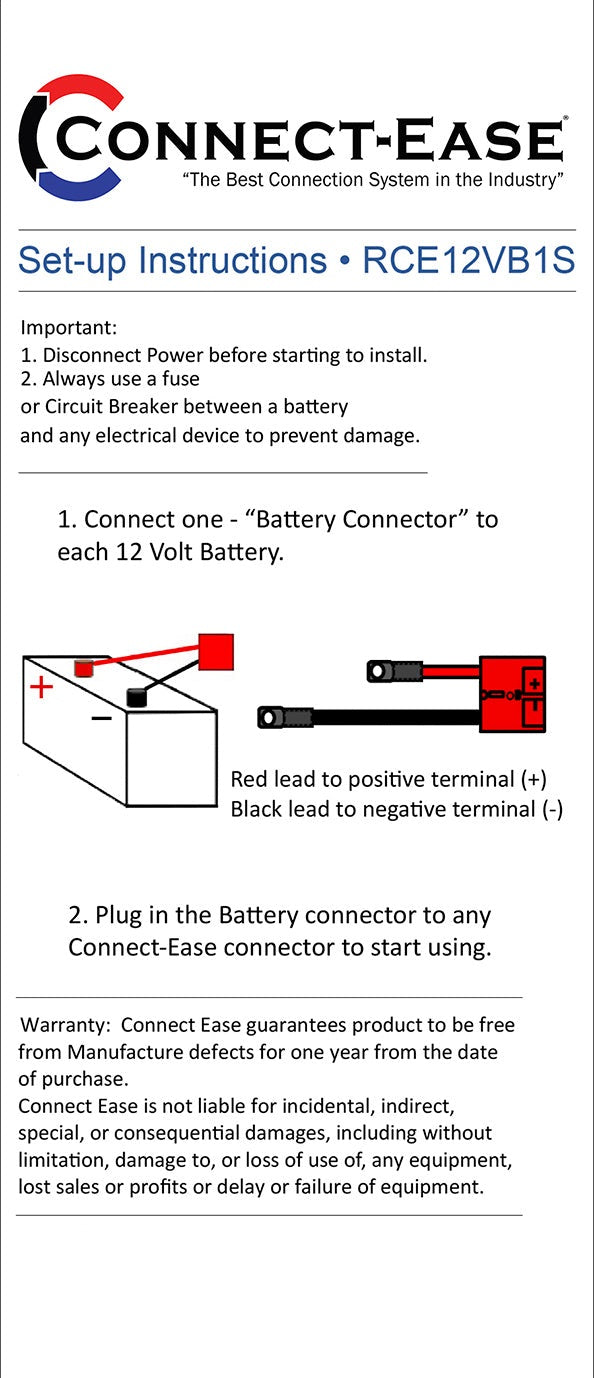 CONNECT-EASE®
"The Best Connection System in the Industry"

Set-up Instructions • RCE12VB1S

Important:
1. Disconnect Power before starting to install.
2. Always use a fuse
or Circuit Breaker between a battery
and any electrical device to prevent damage.

1. Connect one - "Battery Connector" to each 12 Volt Battery.

+
−

+

Red lead to positive terminal (+)
Black lead to negative terminal (-)

2. Plug in the Battery connector to any Connect-Ease connector to start using.

Warranty: Connect Ease guarantees product to be free from Manufacture defects for one year from the date of purchase.
Connect Ease is not liable for incidental, indirect, special, or consequential damages, including without limitation, damage to, or loss of use of, any equipment, lost sales or profits or delay or failure of equipment.