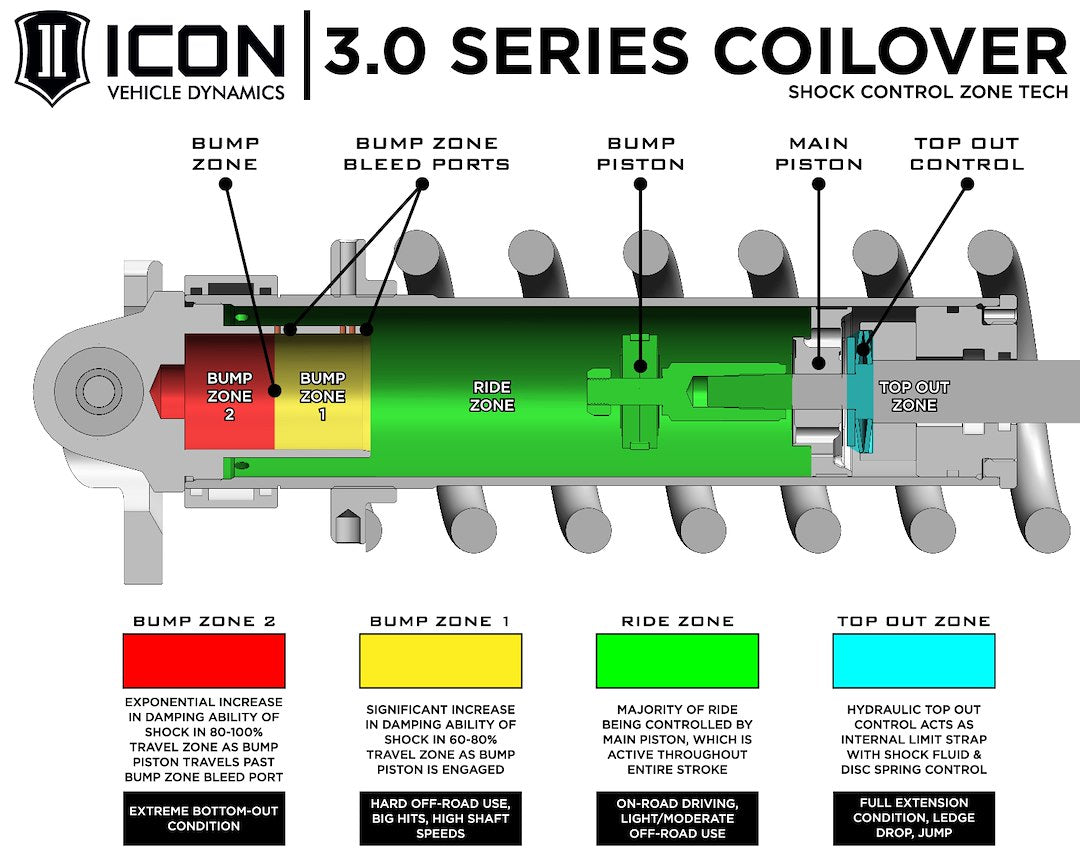 ICON
VEHICLE DYNAMICS

3.0 SERIES COILOVER
SHOCK CONTROL ZONE TECH

BUMP ZONE

BUMP ZONE BLEED PORTS

BUMP PISTON

MAIN PISTON

TOP OUT CONTROL

BUMP ZONE 2

BUMP ZONE 1

RIDE ZONE

TOP OUT ZONE

BUMP ZONE 2

EXPONENTIAL INCREASE IN DAMPING ABILITY OF SHOCK IN 80-100% TRAVEL ZONE AS BUMP PISTON TRAVELS PAST BUMP ZONE BLEED PORT

EXTREME BOTTOM-OUT CONDITION

BUMP ZONE 1

SIGNIFICANT INCREASE IN DAMPING ABILITY OF SHOCK IN 60-80% TRAVEL ZONE AS BUMP PISTON IS ENGAGED

HARD OFF-ROAD USE, BIG HITS, HIGH SHAFT SPEEDS

RIDE ZONE

MAJORITY OF RIDE BEING CONTROLLED BY MAIN PISTON, WHICH IS ACTIVE THROUGHOUT ENTIRE STROKE

ON-ROAD DRIVING, LIGHT/MODERATE OFF-ROAD USE

TOP OUT ZONE

HYDRAULIC TOP OUT CONTROL ACTS AS INTERNAL LIMIT STRAP WITH SHOCK FLUID & DISC SPRING CONTROL

FULL EXTENSION CONDITION, LEDGE DROP, JUMP