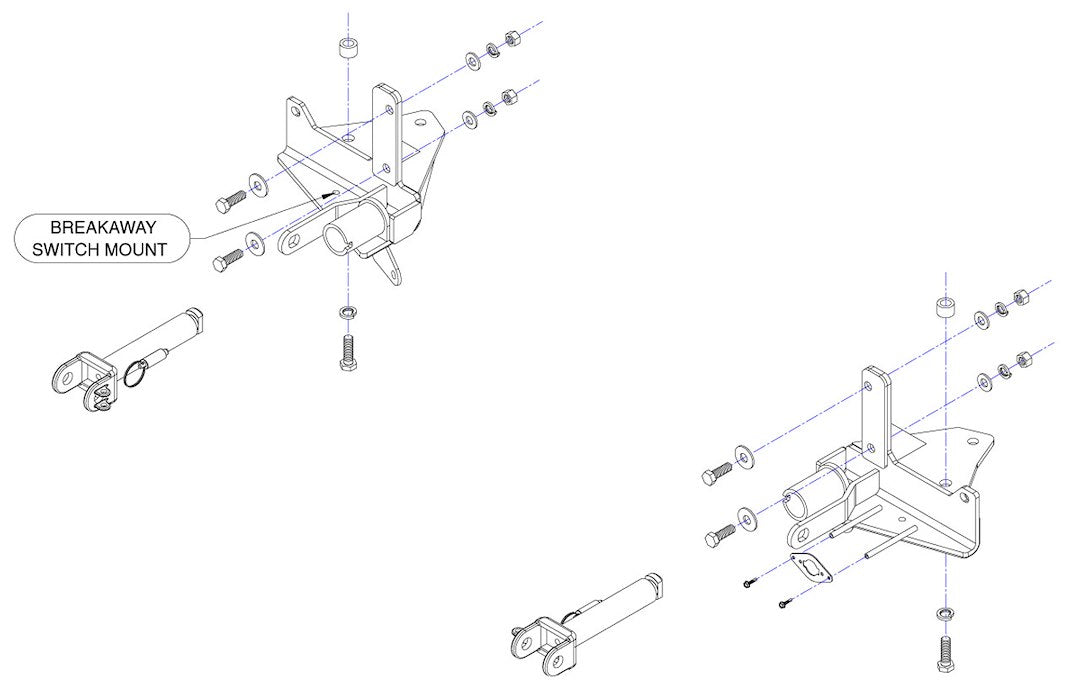 BREAKAWAY
SWITCH MOUNT