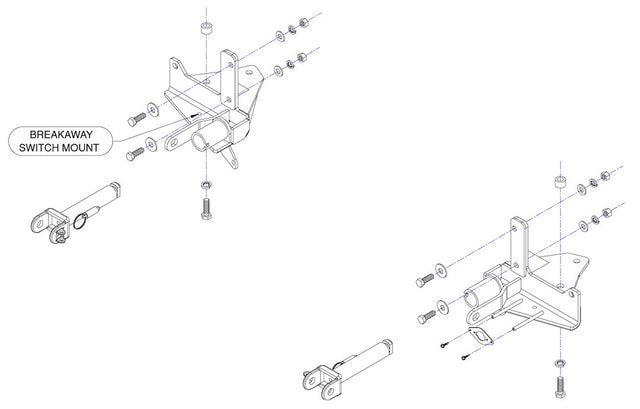 BREAKAWAY
SWITCH MOUNT