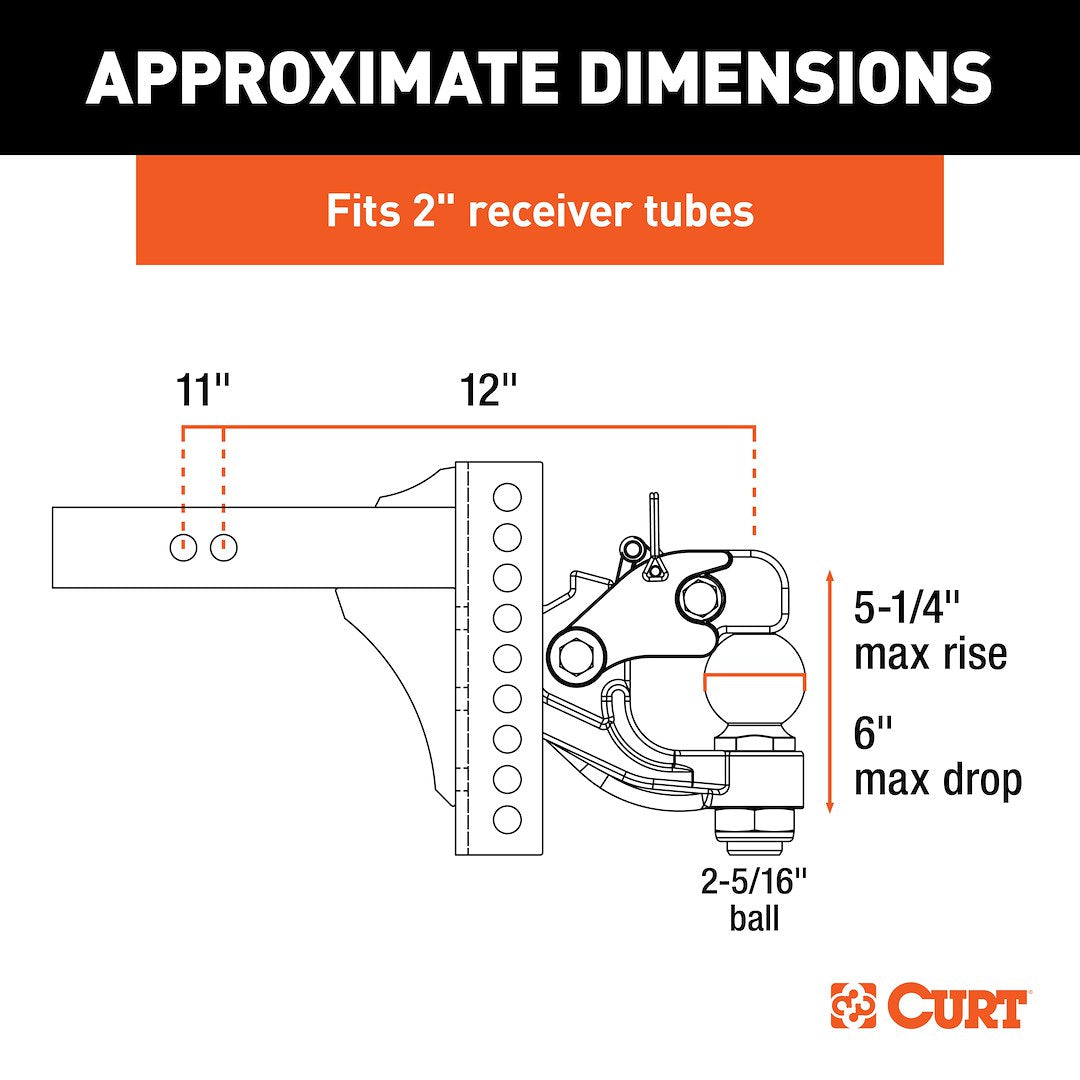 APPROXIMATE DIMENSIONS

Fits 2" receiver tubes

11"

12"

5-1/4" max rise

6" max drop

2-5/16" ball

CURT