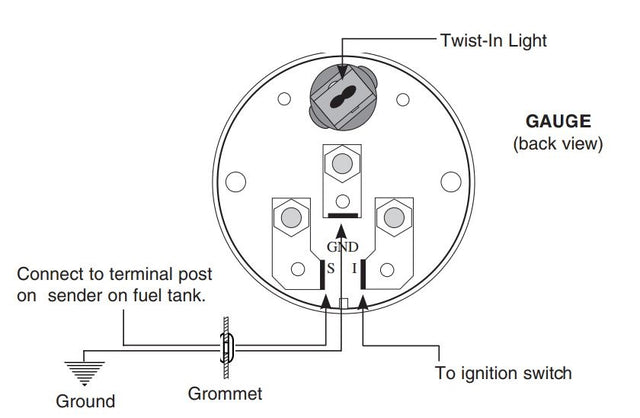 Twist-In Light

GAUGE
(back view)

GND

S

I

Connect to terminal post on sender on fuel tank.

Ground

Grommet

To ignition switch