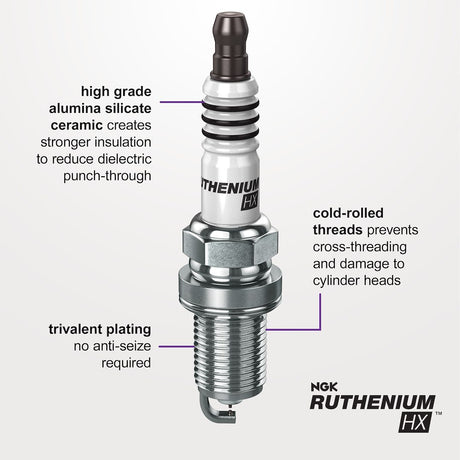 high grade alumina silicate ceramic creates stronger insulation to reduce dielectric punch-through

UTHENIUM
HX

cold-rolled threads prevents cross-threading and damage to cylinder heads

trivalent plating no anti-seize required

NGK
RUTHENIUM
HX™