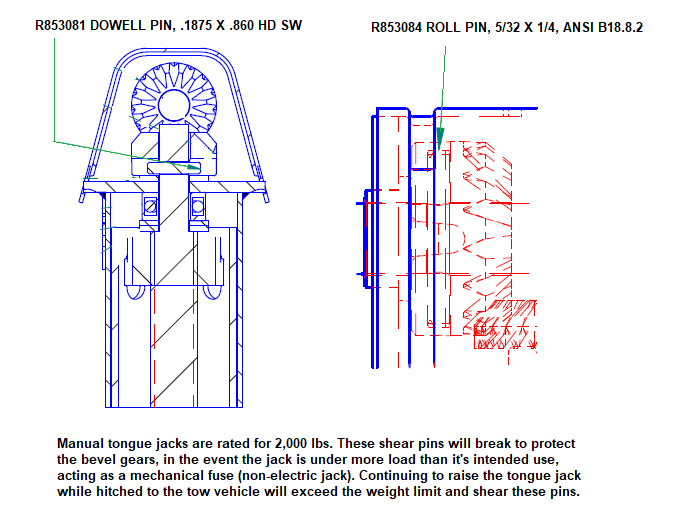 R853081 DOWELL PIN, .1875 X .860 HD SW

R853084 ROLL PIN, 5/32 X 1/4, ANSI B18.8.2

Manual tongue jacks are rated for 2,000 lbs. These shear pins will break to protect the bevel gears, in the event the jack is under more load than it's intended use, acting as a mechanical fuse (non-electric jack). Continuing to raise the tongue jack while hitched to the tow vehicle will exceed the weight limit and shear these pins.