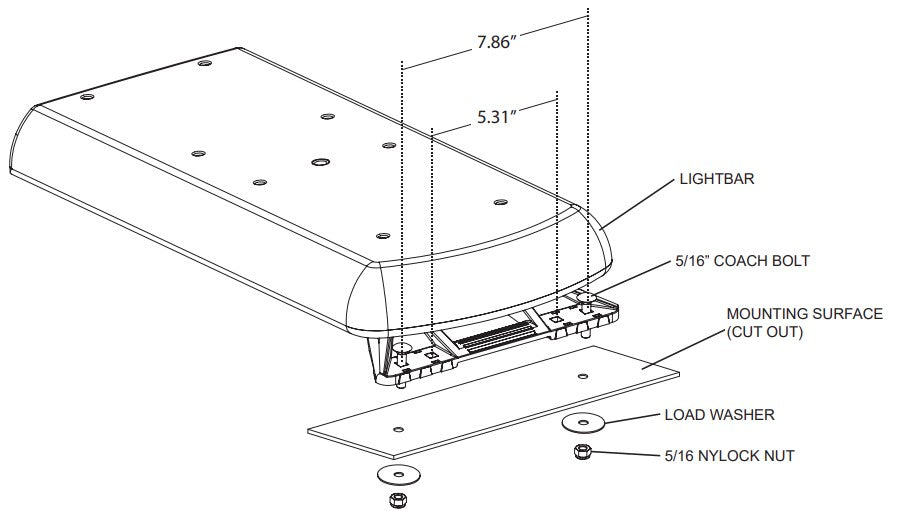 7.86"

5.31"

LIGHTBAR

5/16" COACH BOLT

MOUNTING SURFACE (CUT OUT)

LOAD WASHER

5/16 NYLOCK NUT