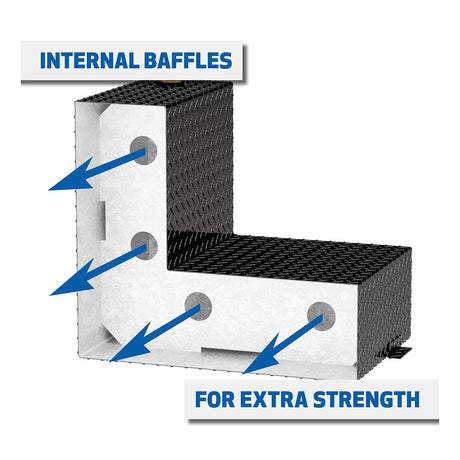 INTERNAL BAFFLES

FOR EXTRA STRENGTH