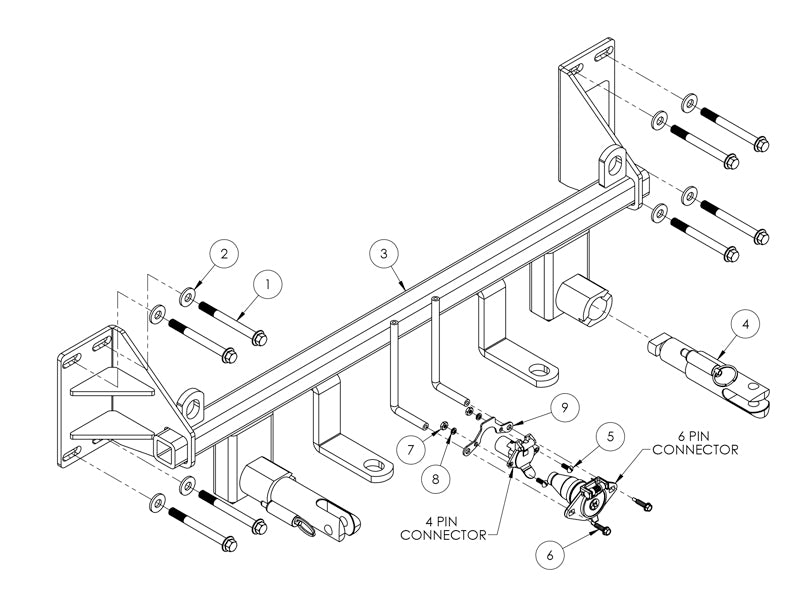 2
1
3
4
9
5
6 PIN CONNECTOR
7
8
4 PIN CONNECTOR
6