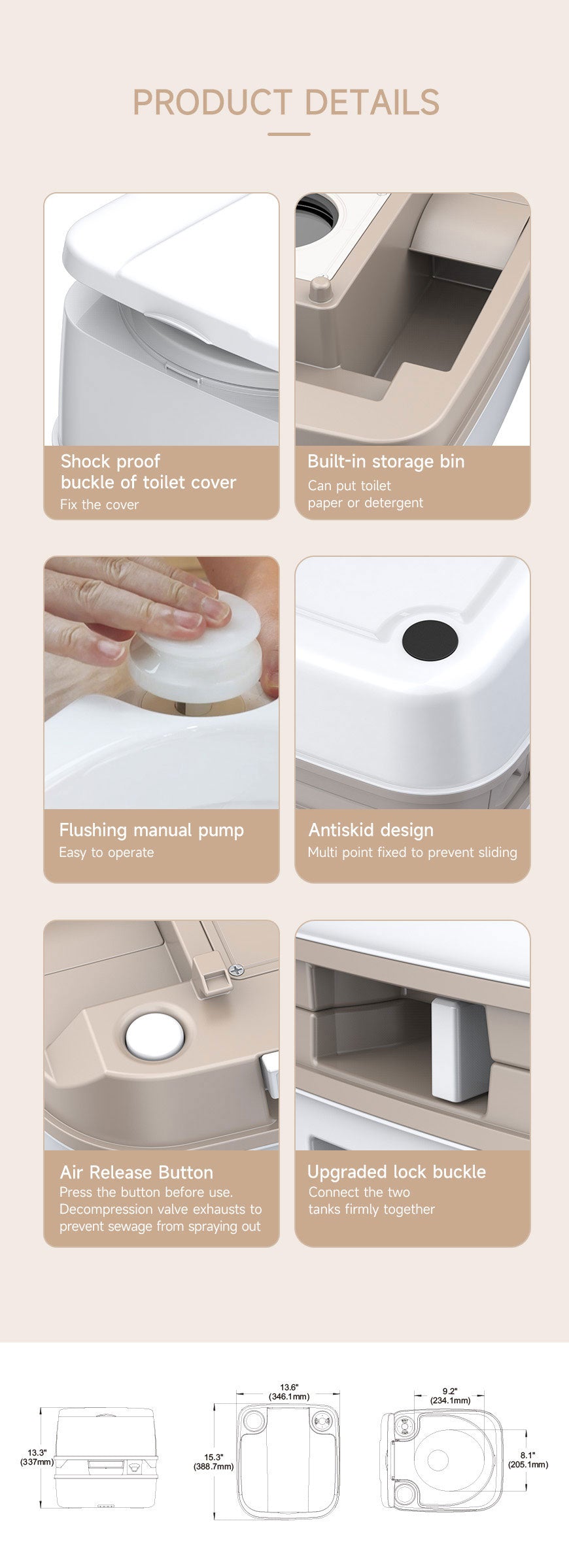 PRODUCT DETAILS

Shock proof buckle of toilet cover
Fix the cover

Built-in storage bin
Can put toilet paper or detergent

Flushing manual pump
Easy to operate

Antiskid design
Multi point fixed to prevent sliding

Air Release Button
Press the button before use. Decompression valve exhausts to prevent sewage from spraying out

Upgraded lock buckle
Connect the two tanks firmly together

13.3"
(337mm)

13.6"
(346.1mm)

15.3"
(388.7mm)

9.2"
(234.1mm)

8.1"
(205.1mm)