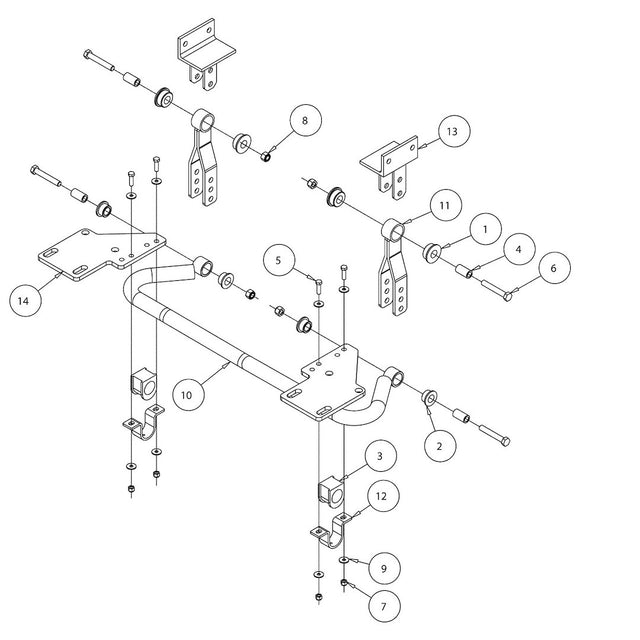 8
13
11
1
4
6
5
14
10
2
3
12
9
7