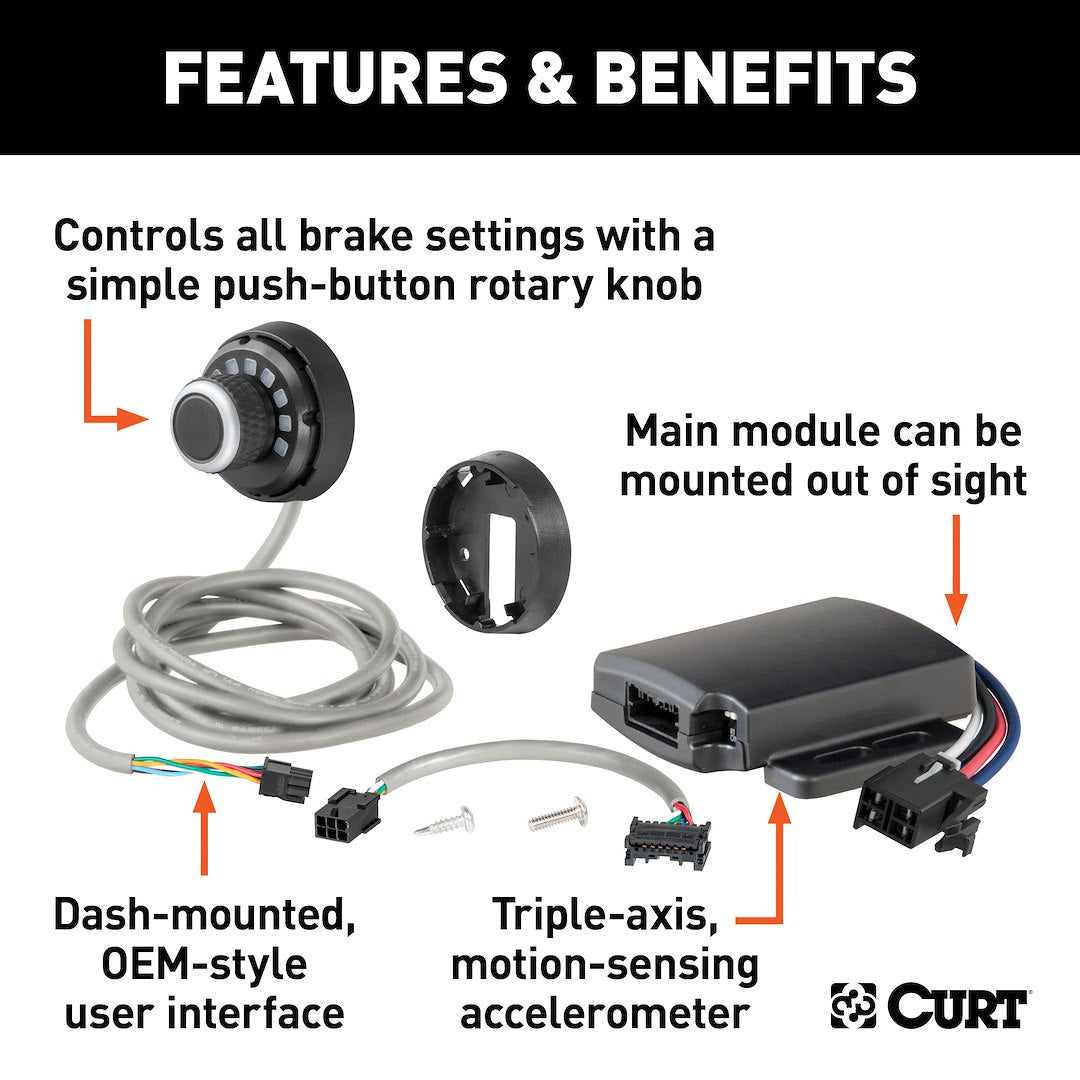 FEATURES & BENEFITS

Controls all brake settings with a simple push-button rotary knob

Main module can be mounted out of sight

Dash-mounted, OEM-style user interface

Triple-axis, motion-sensing accelerometer

CURT