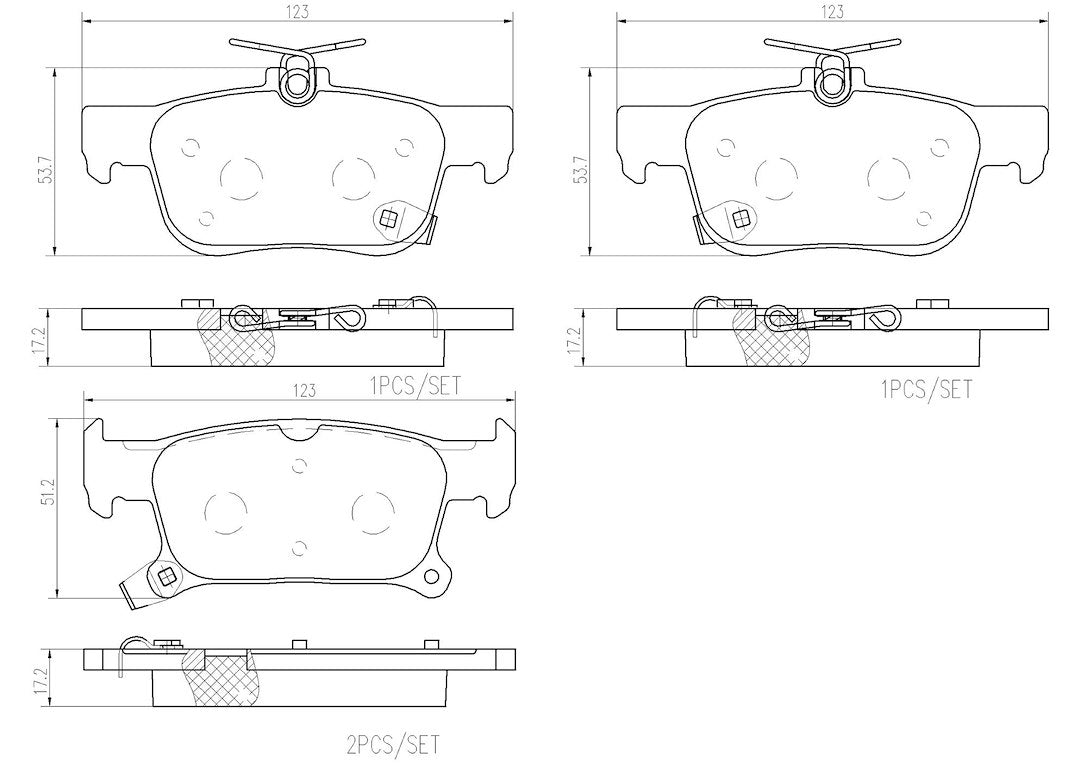 123

53.7

17.2

1PCS/SET

123

53.7

17.2

1PCS/SET

123

51.2

17.2

2PCS/SET