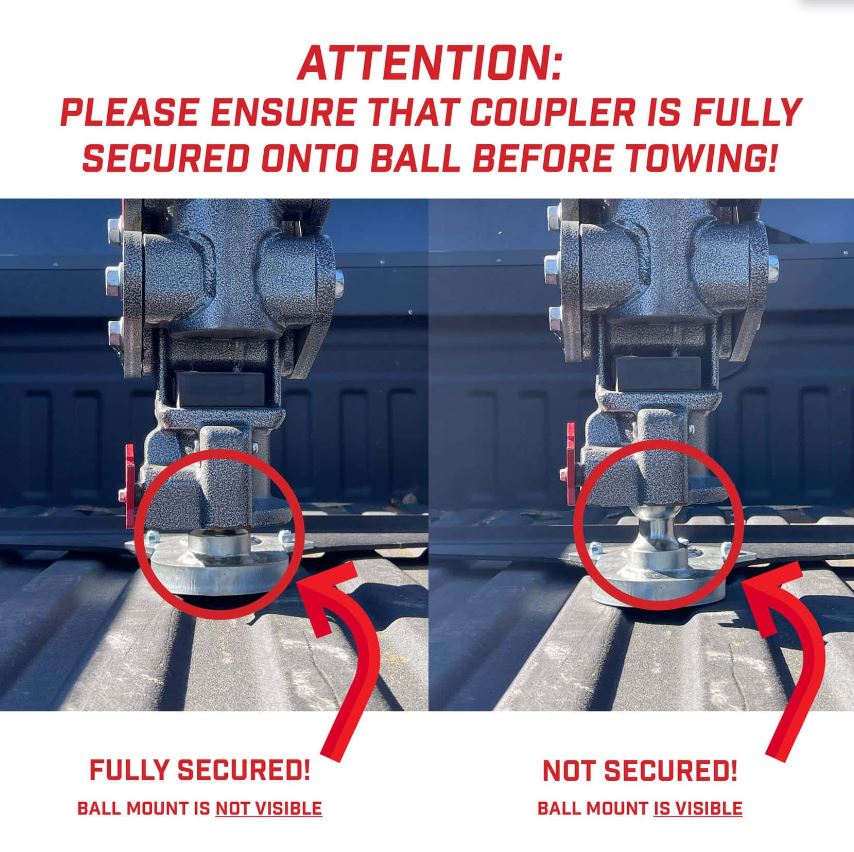 ATTENTION:
PLEASE ENSURE THAT COUPLER IS FULLY SECURED ONTO BALL BEFORE TOWING!

FULLY SECURED!
BALL MOUNT IS NOT VISIBLE

NOT SECURED!
BALL MOUNT IS VISIBLE