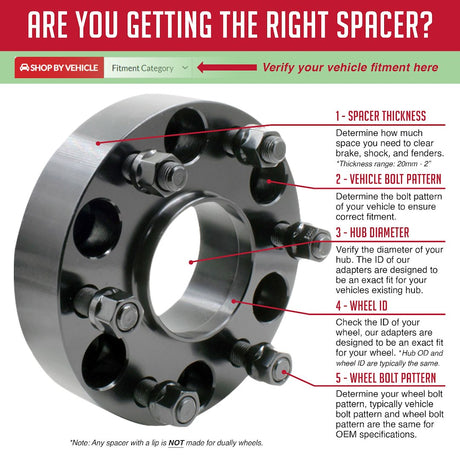 ARE YOU GETTING THE RIGHT SPACER?

SHOP BY VEHICLE Fitment Category

Verify your vehicle fitment here

1 - SPACER THICKNESS

Determine how much space you need to clear brake, shock, and fenders. *Thickness range: 20mm - 2"

2 - VEHICLE BOLT PATTERN

Determine the bolt pattern of your vehicle to ensure correct fitment.

3 - HUB DIAMETER

Verify the diameter of your hub. The ID of our adapters are designed to be an exact fit for your vehicles existing hub.

4 - WHEEL ID

Check the ID of your wheel, our adapters are designed to be an exact fit for your wheel. *Hub OD and wheel ID are typically the same.

5 - WHEEL BOLT PATTERN

Determine your wheel bolt pattern, typically vehicle bolt pattern and wheel bolt pattern are the same for OEM specifications.

*Note: Any spacer with a lip is NOT made for dually wheels.