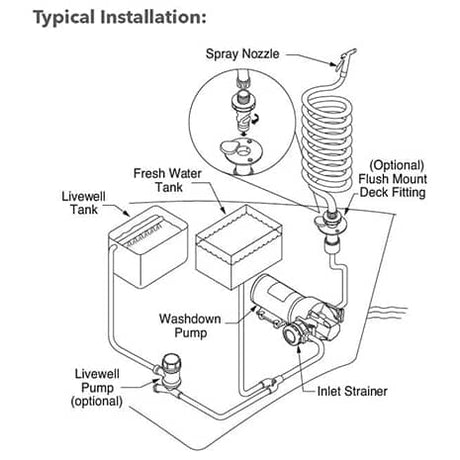 Typical Installation:

Spray Nozzle

(Optional) Flush Mount Deck Fitting

Fresh Water Tank

Livewell Tank

Washdown Pump

Livewell Pump (optional)

Inlet Strainer