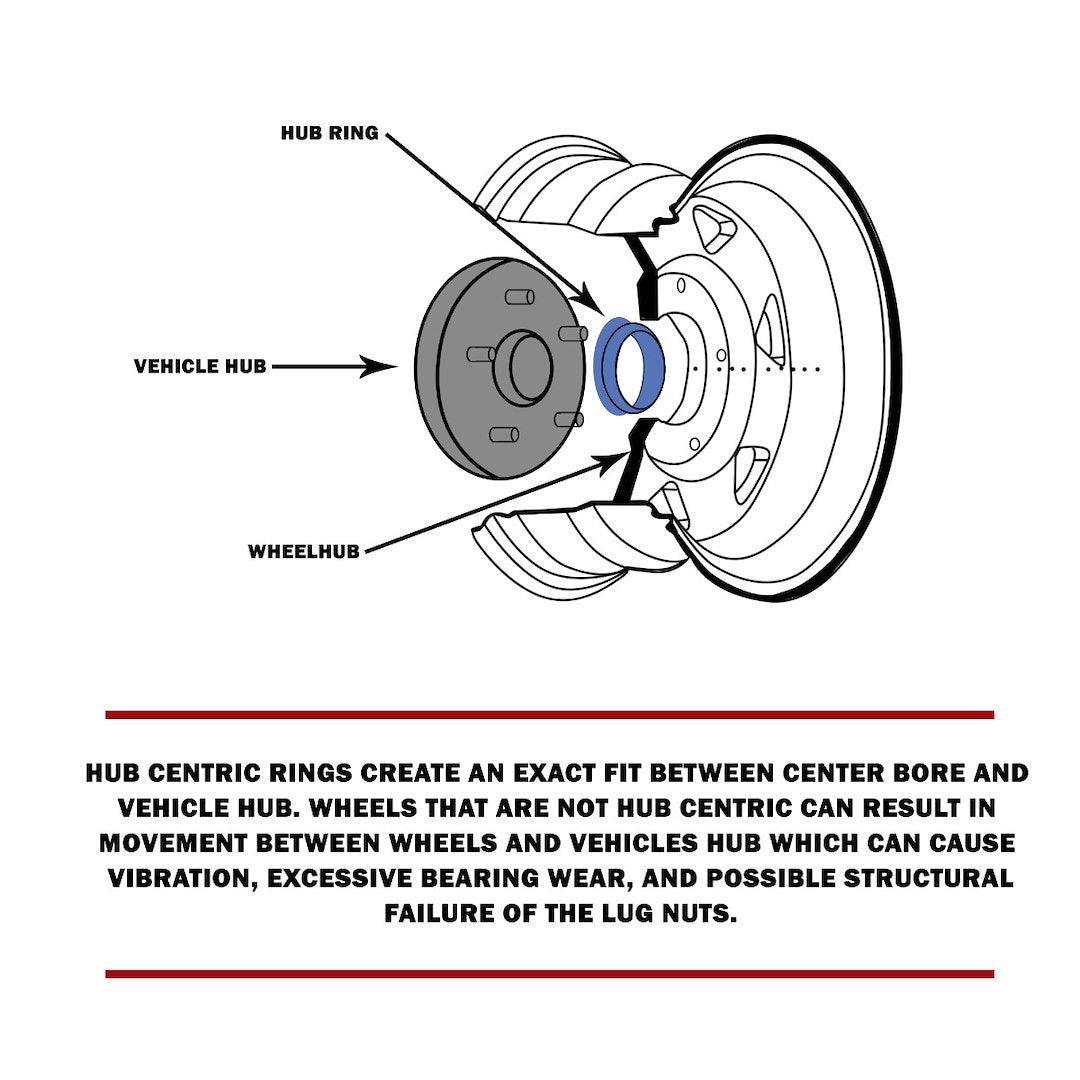 HUB RING

VEHICLE HUB

WHEELHUB

HUB CENTRIC RINGS CREATE AN EXACT FIT BETWEEN CENTER BORE AND VEHICLE HUB. WHEELS THAT ARE NOT HUB CENTRIC CAN RESULT IN MOVEMENT BETWEEN WHEELS AND VEHICLES HUB WHICH CAN CAUSE VIBRATION, EXCESSIVE BEARING WEAR, AND POSSIBLE STRUCTURAL FAILURE OF THE LUG NUTS.