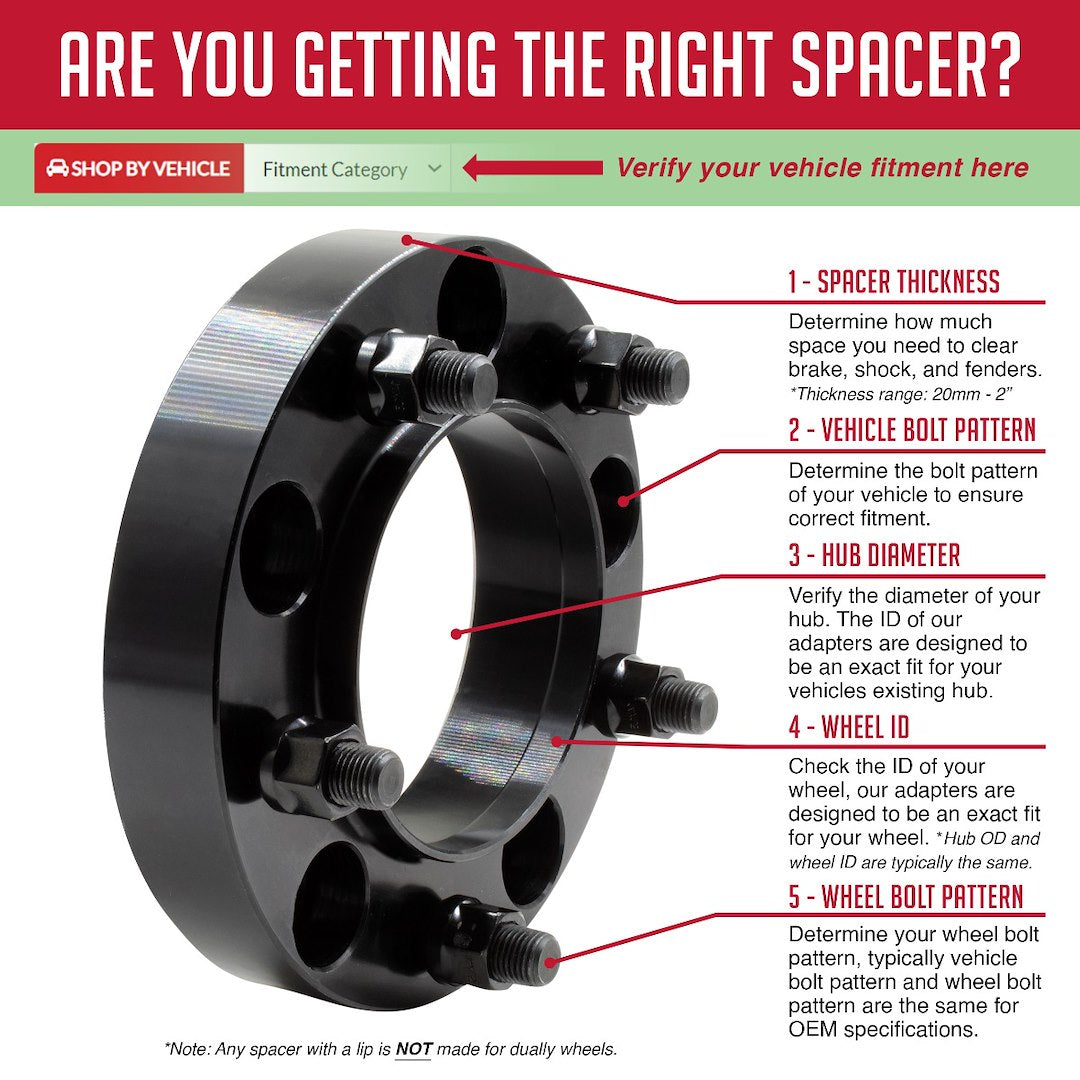 ARE YOU GETTING THE RIGHT SPACER?

SHOP BY VEHICLE

Fitment Category

Verify your vehicle fitment here

1 - SPACER THICKNESS

Determine how much space you need to clear brake, shock, and fenders. *Thickness range: 20mm - 2"

2 - VEHICLE BOLT PATTERN

Determine the bolt pattern of your vehicle to ensure correct fitment.

3 - HUB DIAMETER

Verify the diameter of your hub. The ID of our adapters are designed to be an exact fit for your vehicles existing hub.

4 - WHEEL ID

Check the ID of your wheel, our adapters are designed to be an exact fit for your wheel. *Hub OD and wheel ID are typically the same.

5 - WHEEL BOLT PATTERN

Determine your wheel bolt pattern, typically vehicle bolt pattern and wheel bolt pattern are the same for OEM specifications.

*Note: Any spacer with a lip is NOT made for dually wheels.