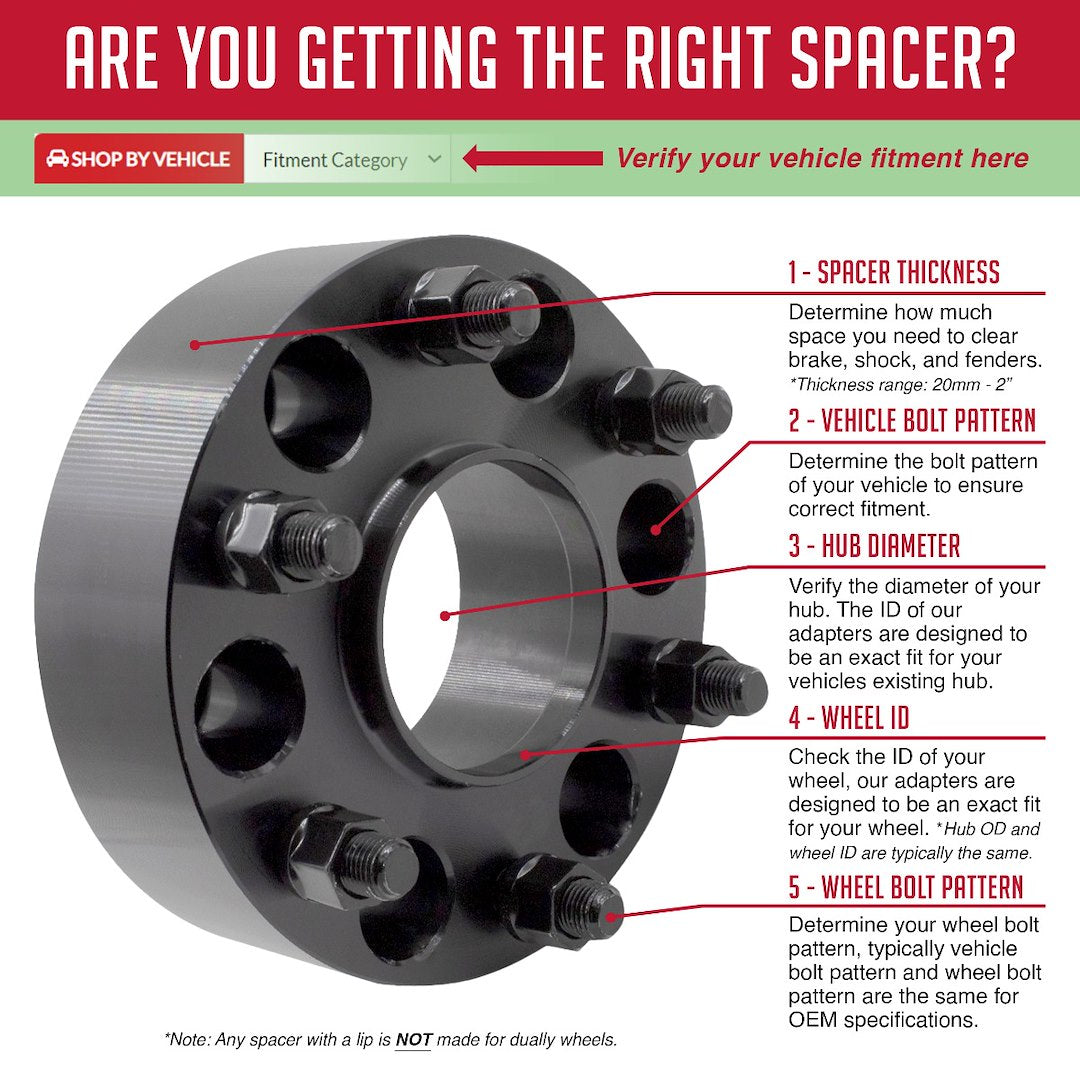 ARE YOU GETTING THE RIGHT SPACER?

SHOP BY VEHICLE

Fitment Category

Verify your vehicle fitment here

1 - SPACER THICKNESS

Determine how much space you need to clear brake, shock, and fenders. *Thickness range: 20mm - 2"

2 - VEHICLE BOLT PATTERN

Determine the bolt pattern of your vehicle to ensure correct fitment.

3 - HUB DIAMETER

Verify the diameter of your hub. The ID of our adapters are designed to be an exact fit for your vehicles existing hub.

4 - WHEEL ID

Check the ID of your wheel, our adapters are designed to be an exact fit for your wheel. *Hub OD and wheel ID are typically the same.

5 - WHEEL BOLT PATTERN

Determine your wheel bolt pattern, typically vehicle bolt pattern and wheel bolt pattern are the same for OEM specifications.

*Note: Any spacer with a lip is NOT made for dually wheels.